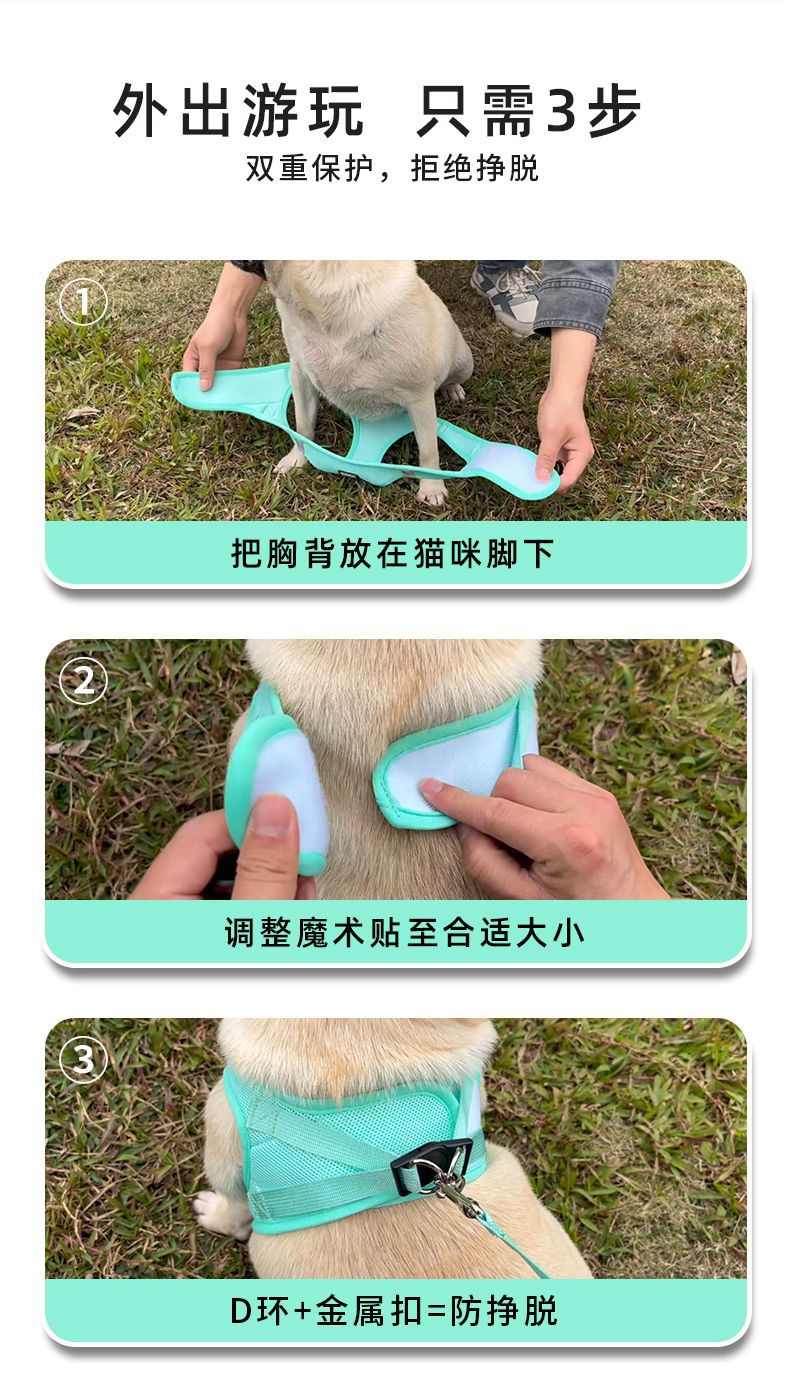 外出游玩　只需3步

双重保护，拒绝挣脱

①

把胸背放在猫咪脚下

②

调整魔术贴至合适大小

③

D环+金属扣=防挣脱