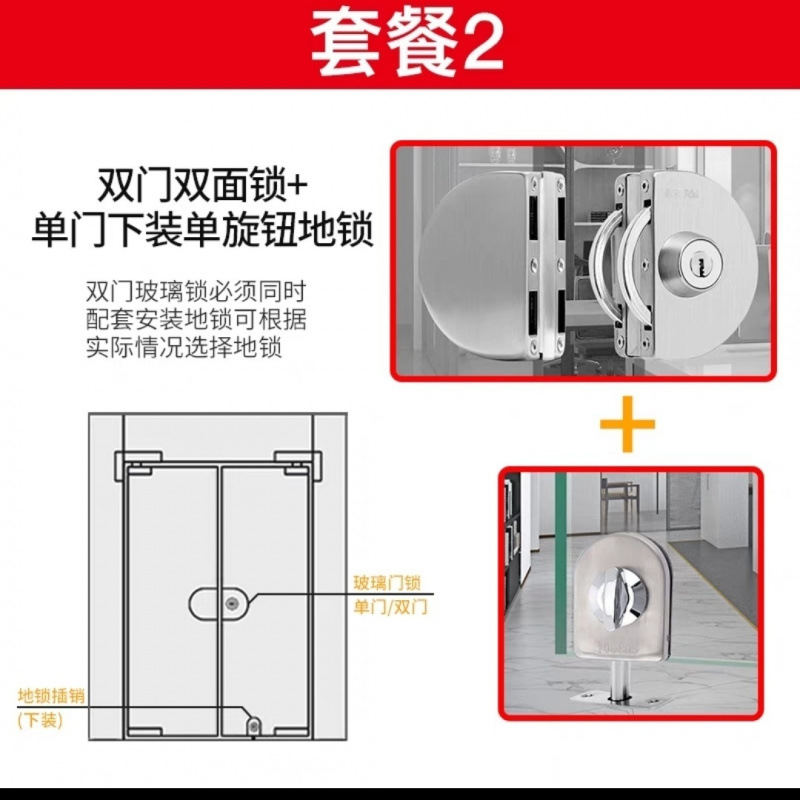 套餐2

双门双面锁+
单门下装单旋钮地锁

双门玻璃锁必须同时配套安装地锁可根据实际情况选择地锁

+

玻璃门锁
单门/双门

地锁插销
(下装)