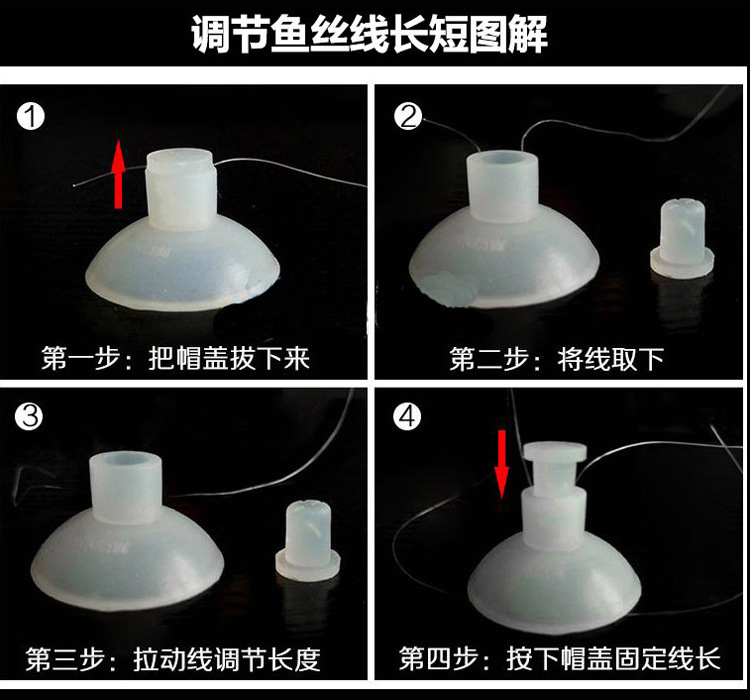 调节鱼丝线长短图解

①

第一步：把帽盖拔下来

②

第二步：将线取下

③

第三步：拉动线调节长度

④

第四步：按下帽盖固定线长