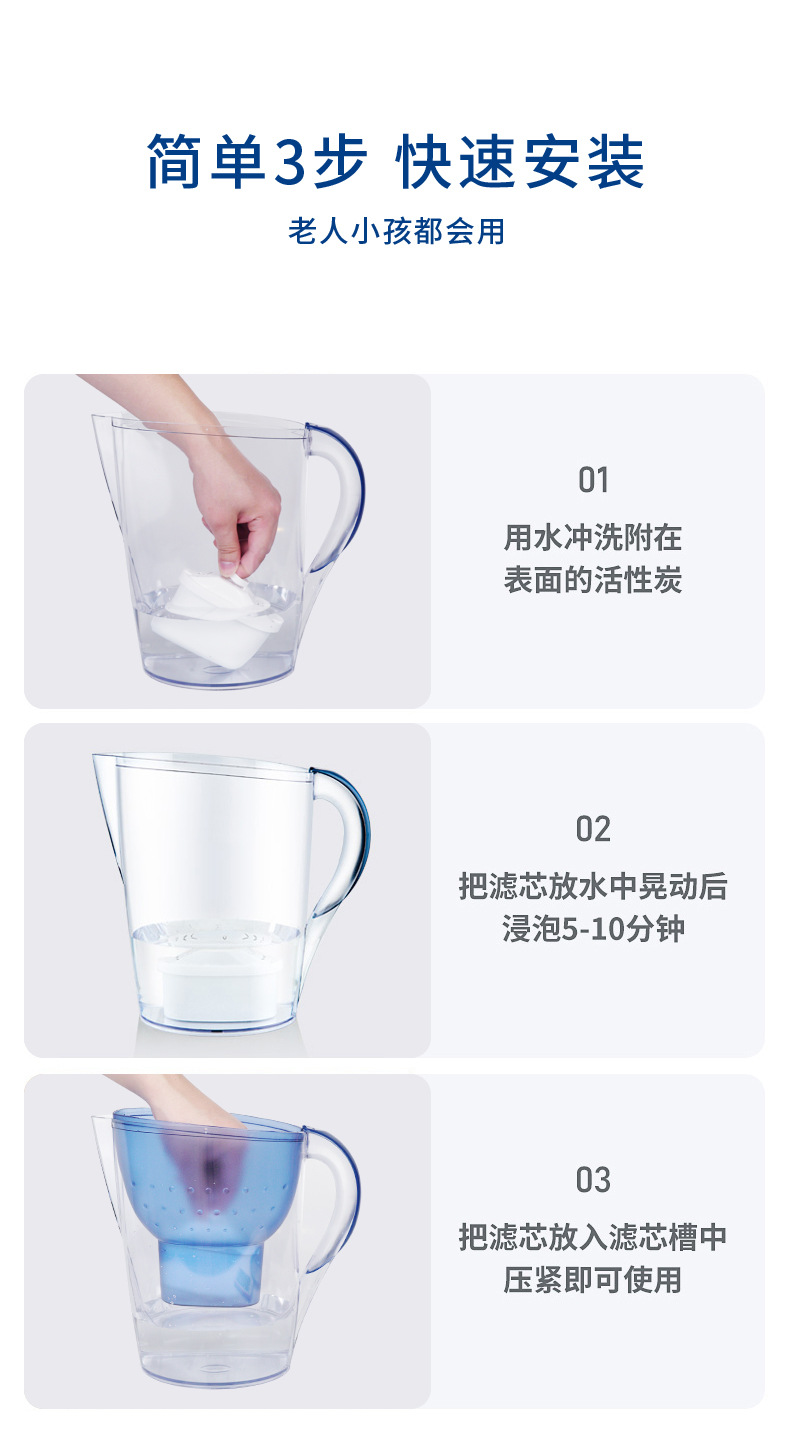 简单3步 快速安装

老人小孩都会用

01

用水冲洗附在表面的活性炭

02

把滤芯放水中晃动后浸泡5-10分钟

03

把滤芯放入滤芯槽中压紧即可使用