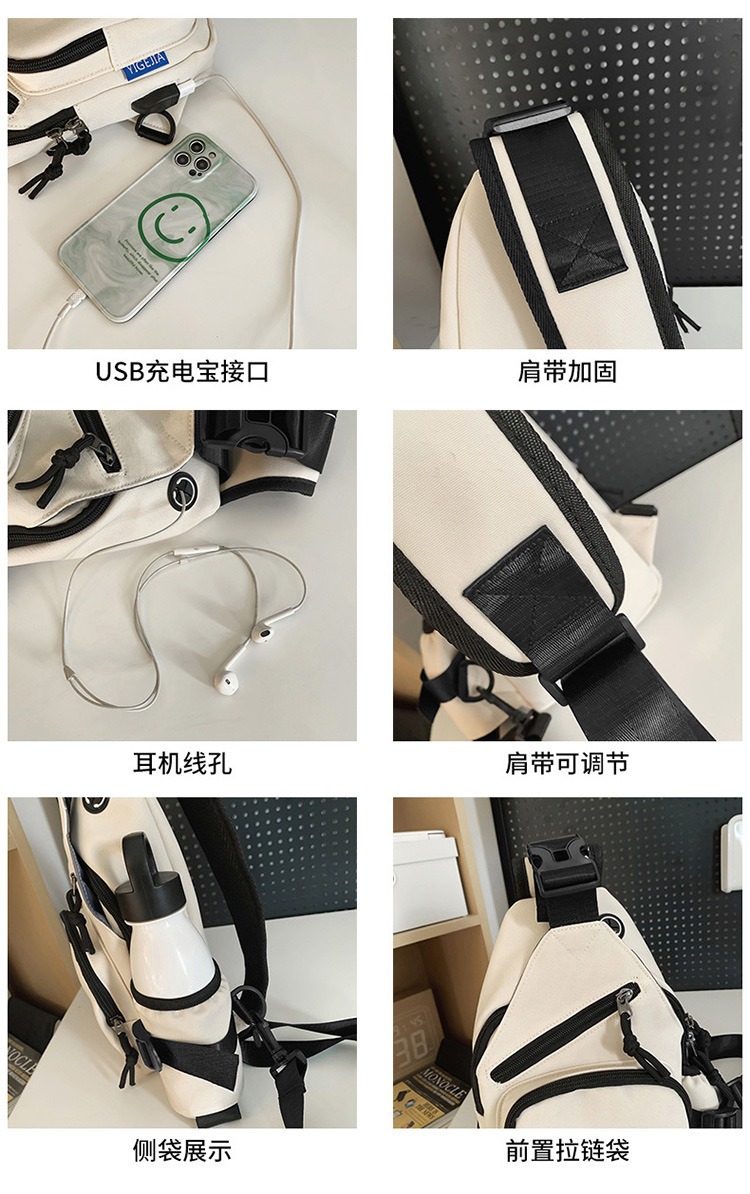 YIGEJIA

USB充电宝接口

肩带加固

耳机线孔

肩带可调节

侧袋展示

前置拉链袋