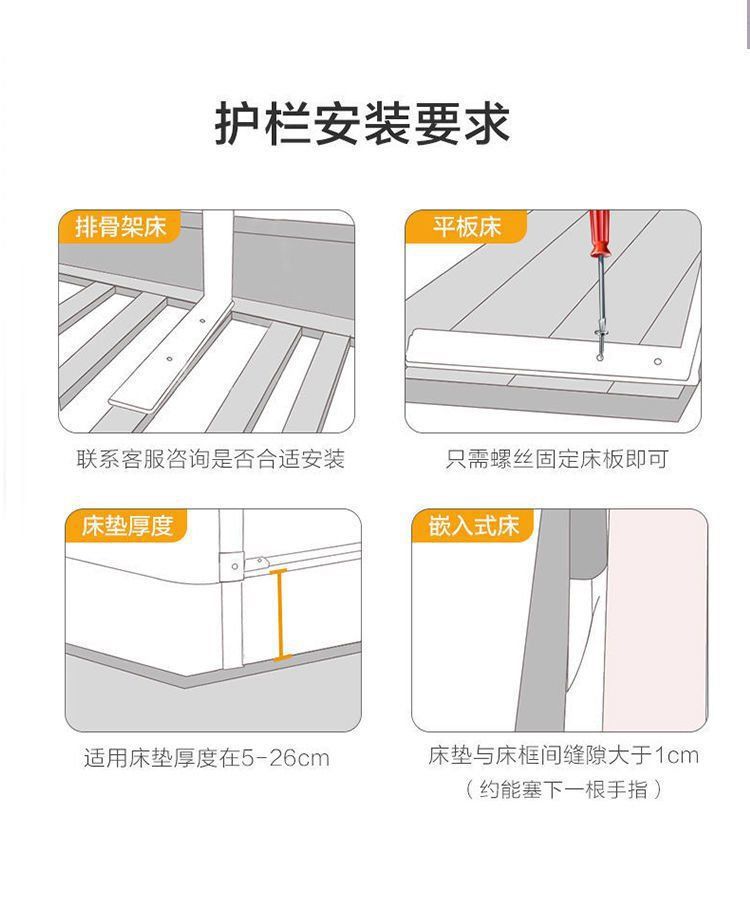 护栏安装要求

排骨架床

联系客服咨询是否合适安装

平板床

只需螺丝固定床板即可

床垫厚度

适用床垫厚度在5-26cm

嵌入式床

床垫与床框间缝隙大于1cm
（约能塞下一根手指）