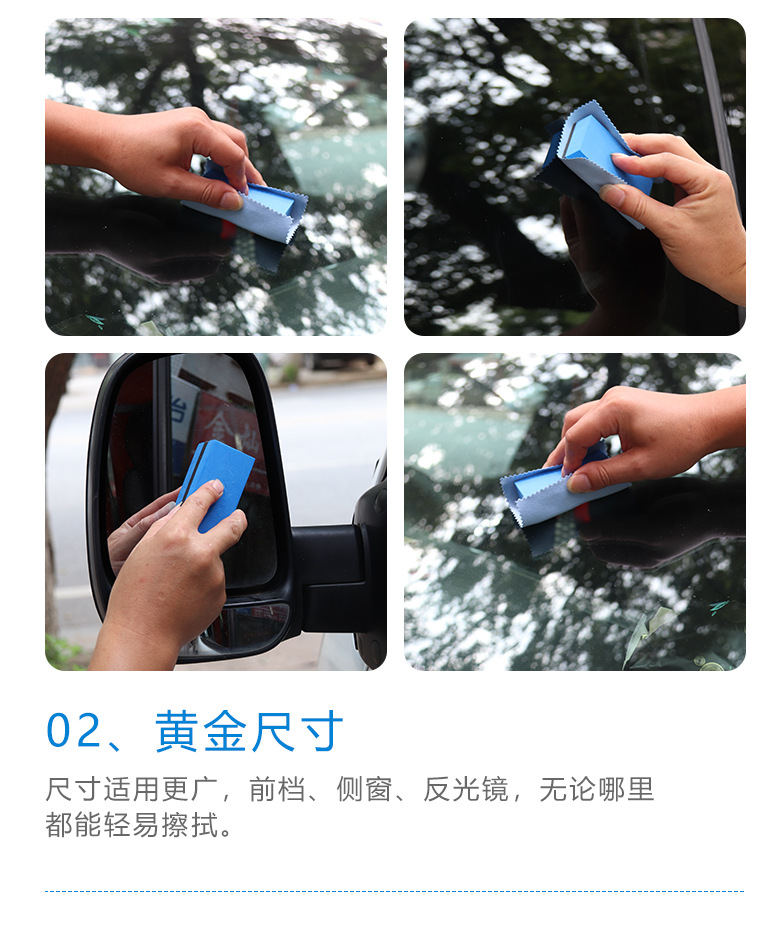 02、黄金尺寸

尺寸适用更广，前档、侧窗、反光镜，无论哪里都能轻易擦拭。