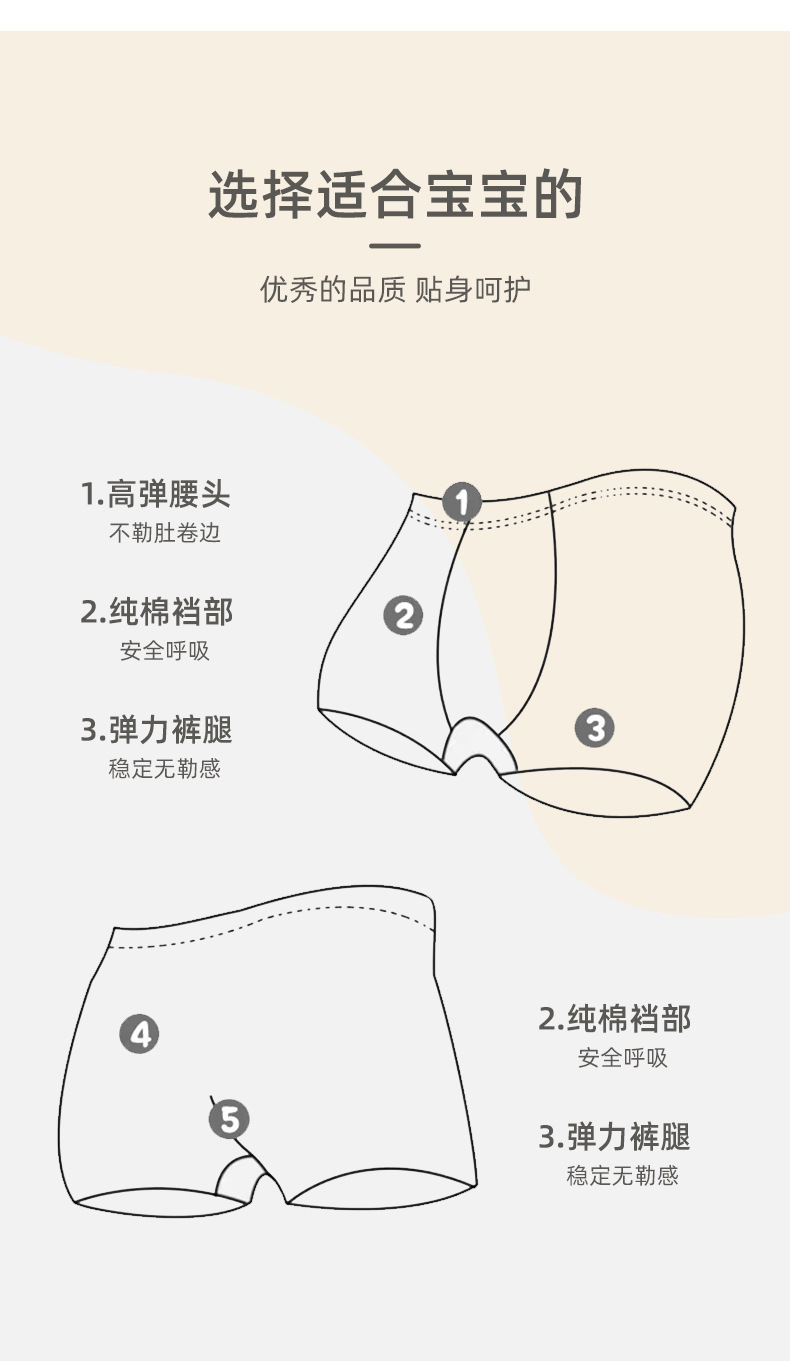 选择适合宝宝的

优秀的品质 贴身呵护

1.高弹腰头
不勒肚卷边

2.纯棉裆部
安全呼吸

3.弹力裤腿
稳定无勒感

1

2

3

4

5

2.纯棉裆部
安全呼吸

3.弹力裤腿
稳定无勒感