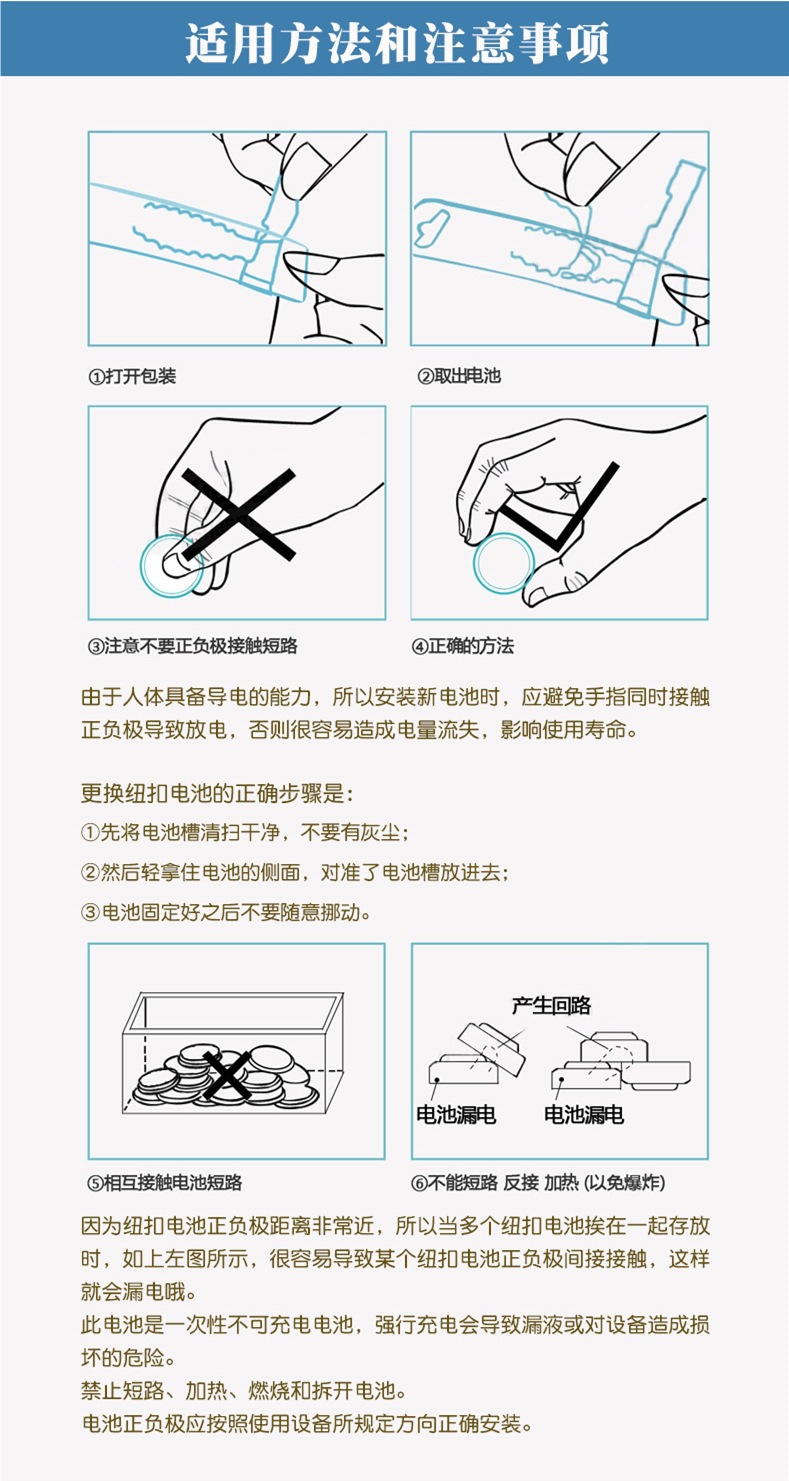 适用方法和注意事项

①打开包装

②取出电池

③注意不要正负极接触短路

④正确的方法

由于人体具备导电的能力，所以安装新电池时，应避免手指同时接触正负极导致放电，否则很容易造成电量流失，影响使用寿命。

更换纽扣电池的正确步骤是：
①先将电池槽清扫干净，不要有灰尘；
②然后轻拿住电池的侧面，对准了电池槽放进去；
③电池固定好之后不要随意挪动。

产生回路

电池漏电

电池漏电

⑤相互接触电池短路

⑥不能短路 反接 加热 (以免爆炸)

因为纽扣电池正负极距离非常近，所以当多个纽扣电池挨在一起存放时，如上左图所示，很容易导致某个纽扣电池正负极间接接触，这样就会漏电哦。
此电池是一次性不可充电电池，强行充电会导致漏液或对设备造成损坏的危险。
禁止短路、加热、燃烧和拆开电池。
电池正负极应按照使用设备所规定方向正确安装。