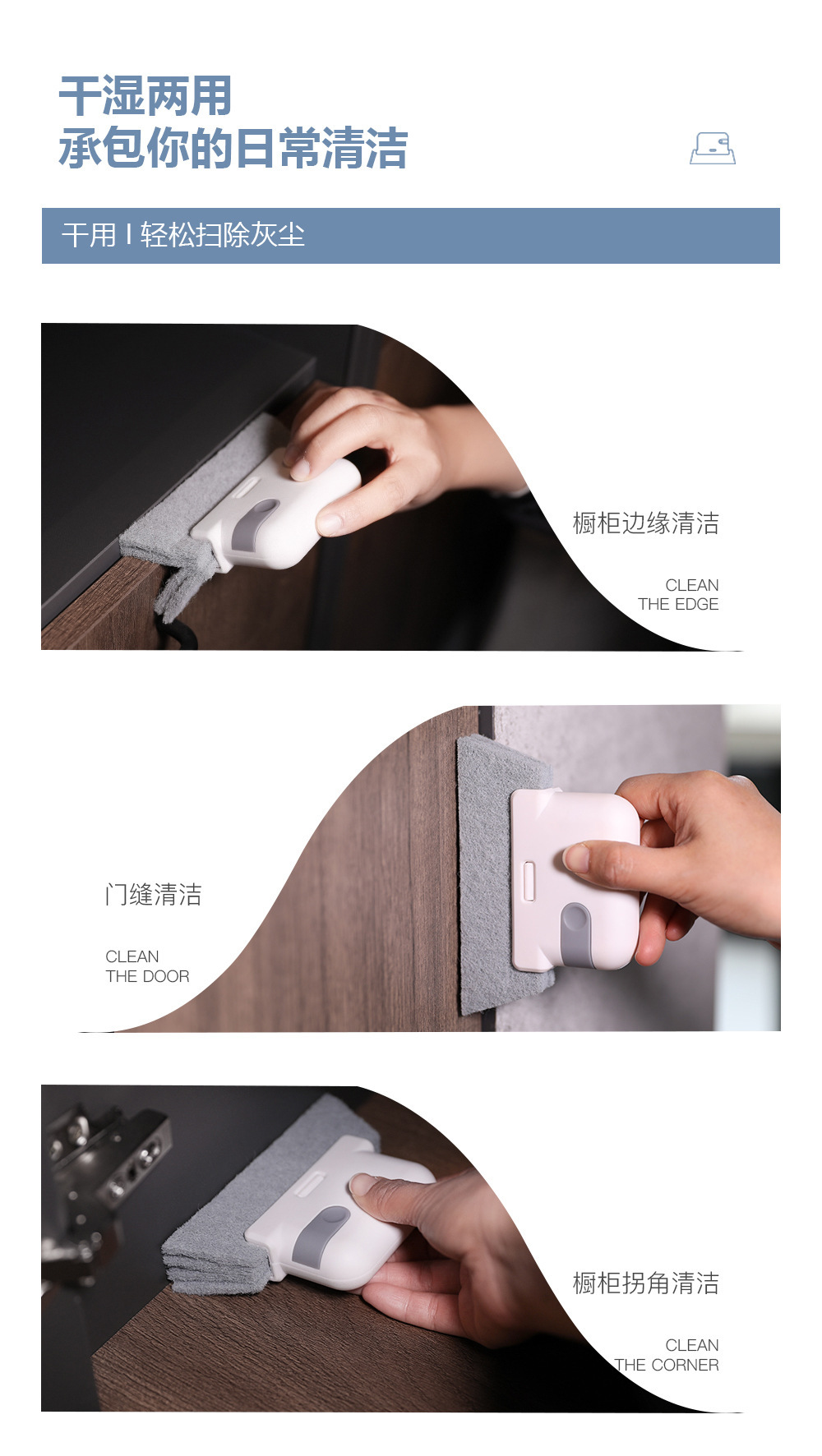 干湿两用
承包你的日常清洁

干用 I 轻松扫除灰尘

橱柜边缘清洁

CLEAN
THE EDGE

门缝清洁

CLEAN
THE DOOR

橱柜拐角清洁

CLEAN
THE CORNER