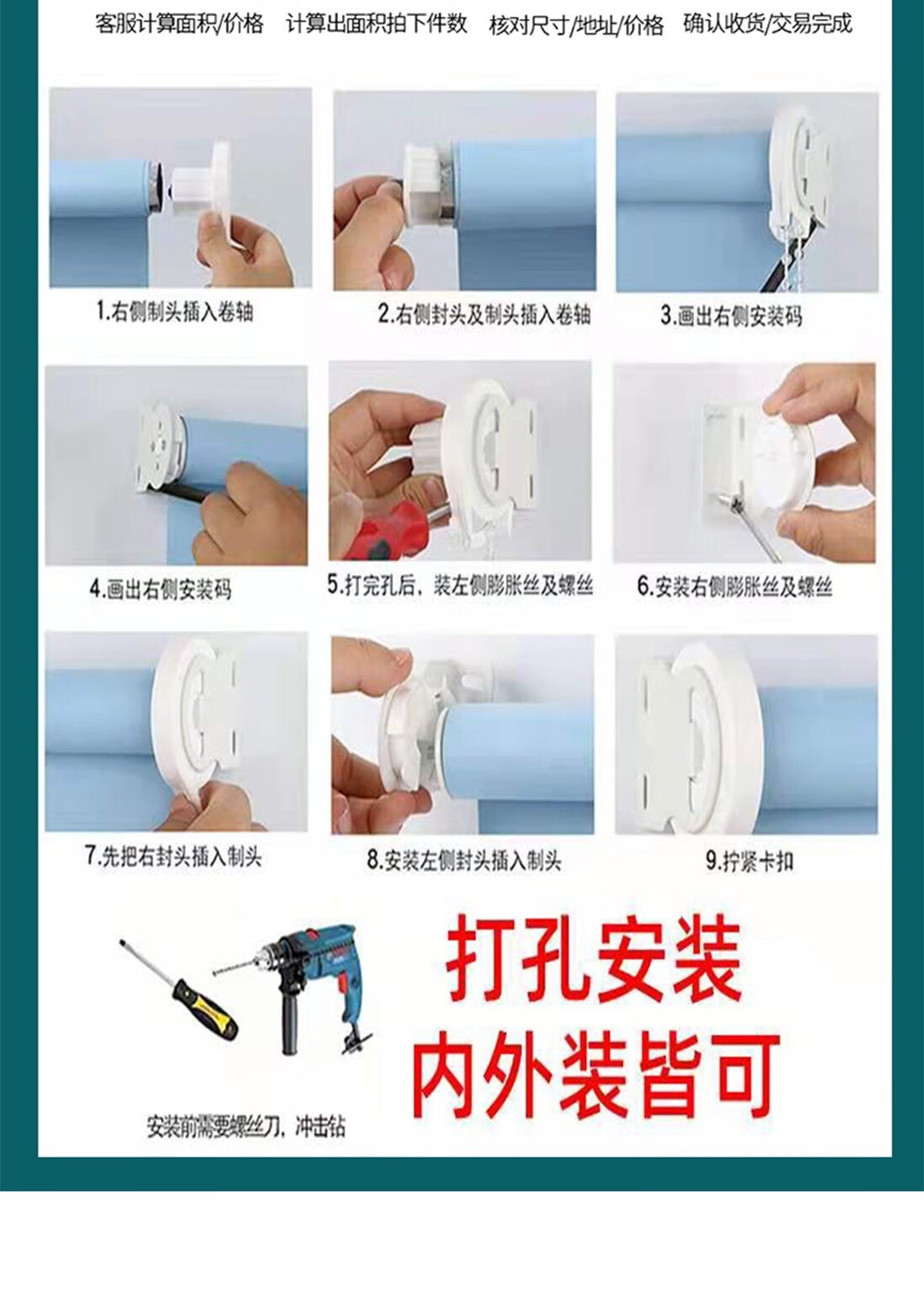 客服计算面积/价格　计算出面积拍下件数　核对尺寸/地址/价格　确认收货/交易完成

1.右侧制头插入卷轴

2.右侧封头及制头插入卷轴

3.画出右侧安装码

4.画出右侧安装码

5.打完孔后，装左侧膨胀丝及螺丝

6.安装右侧膨胀丝及螺丝

7.先把右封头插入制头

8.安装左侧封头插入制头

9.拧紧卡扣

安装前需要螺丝刀，冲击钻

打孔安装
内外装皆可