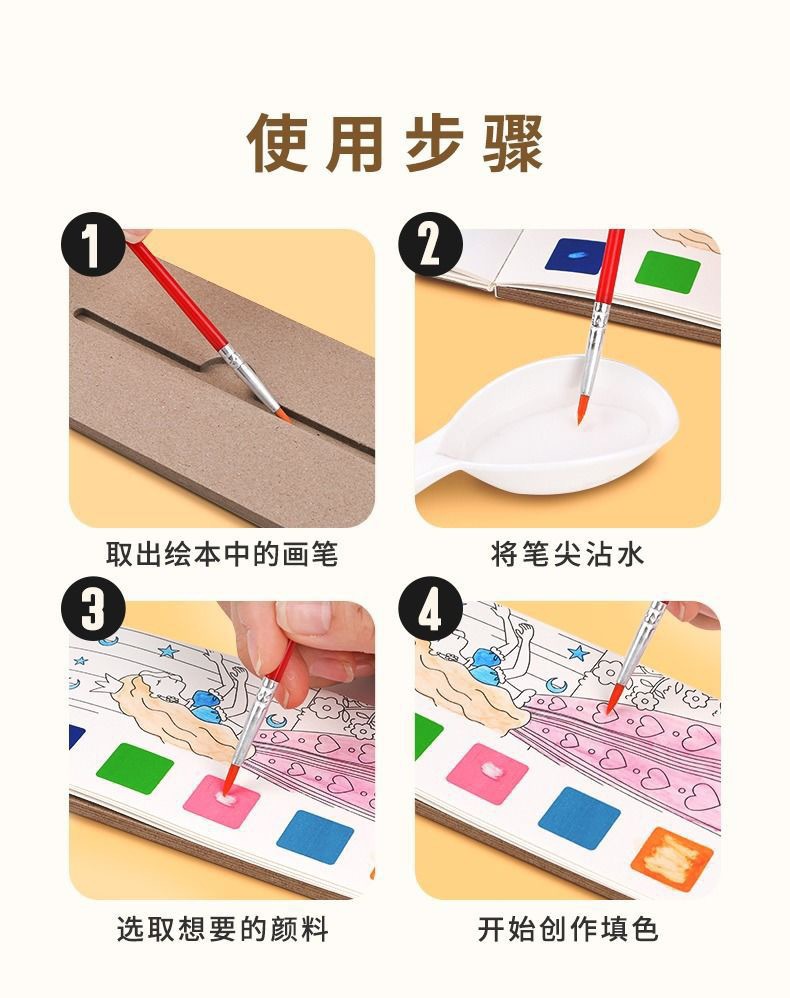 使用步骤

1

取出绘本中的画笔

2

将笔尖沾水

3

选取想要的颜料

4

开始创作填色