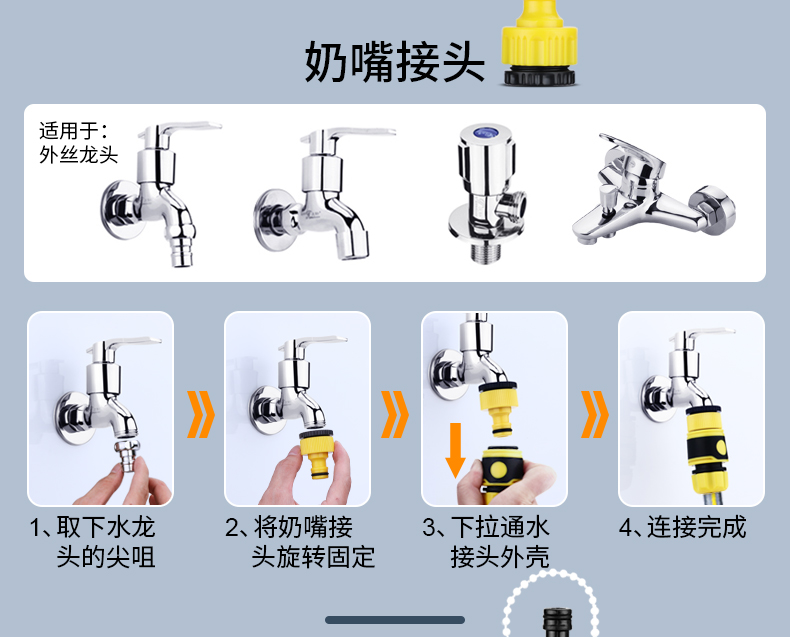 奶嘴接头

适用于：
外丝龙头

1、取下水龙头的尖咀

2、将奶嘴接头旋转固定

3、下拉通水接头外壳

4、连接完成