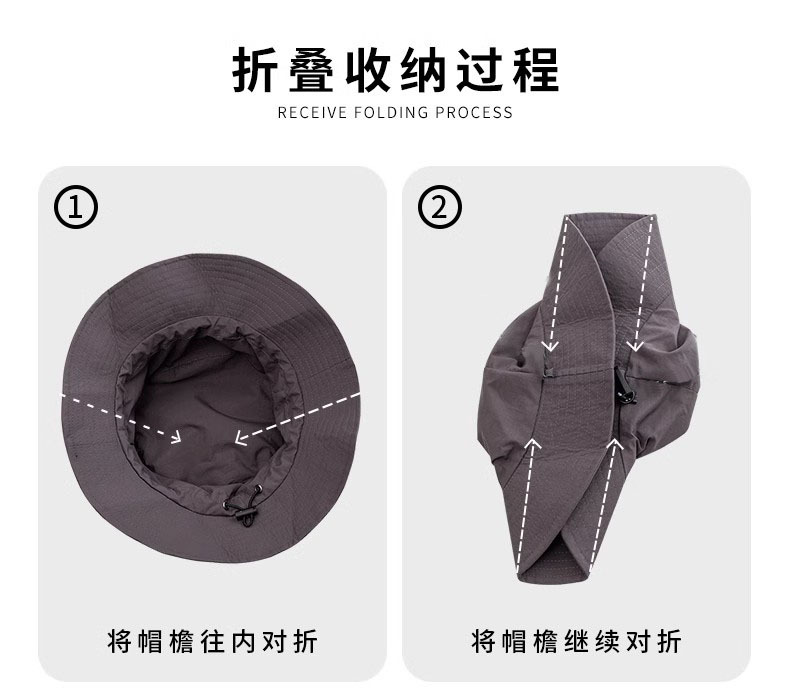 折叠收纳过程

RECEIVE FOLDING PROCESS

①

将帽檐往内对折

②

将帽檐继续对折