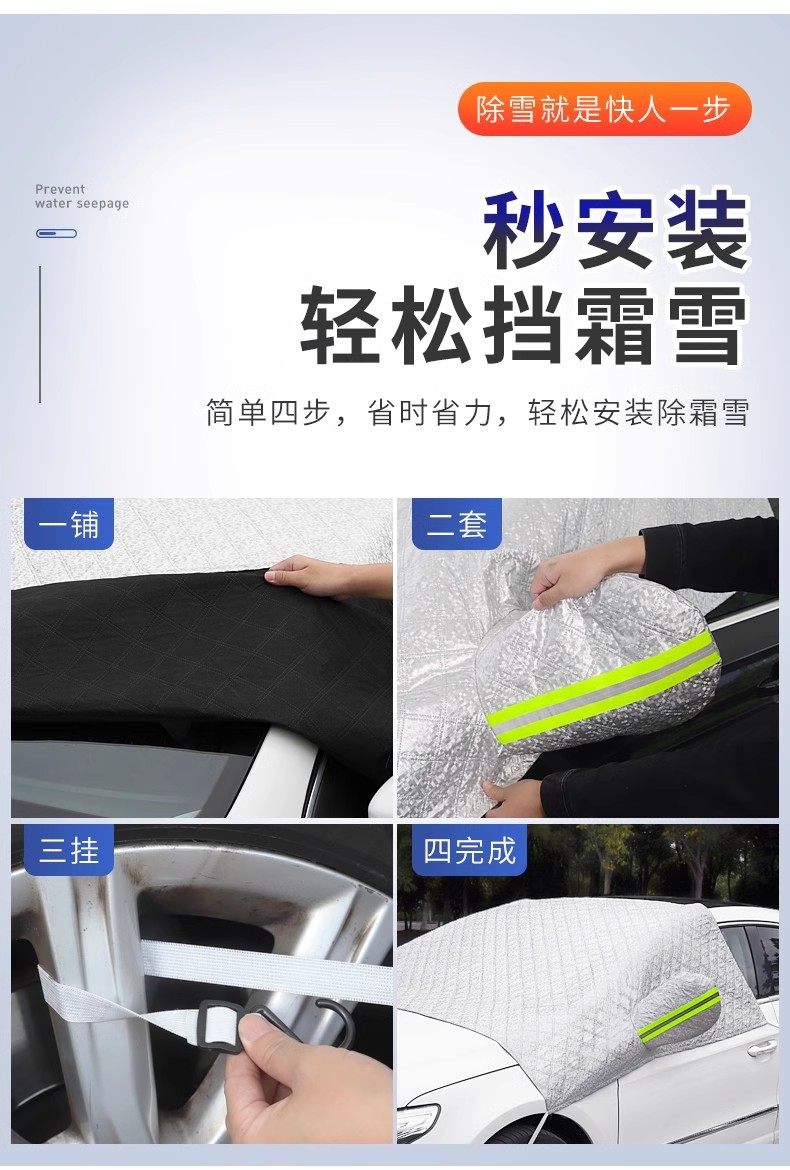 除雪就是快人一步

Prevent
water seepage

秒安装
轻松挡霜雪

简单四步，省时省力，轻松安装除霜雪

一铺

二套

三挂

四完成