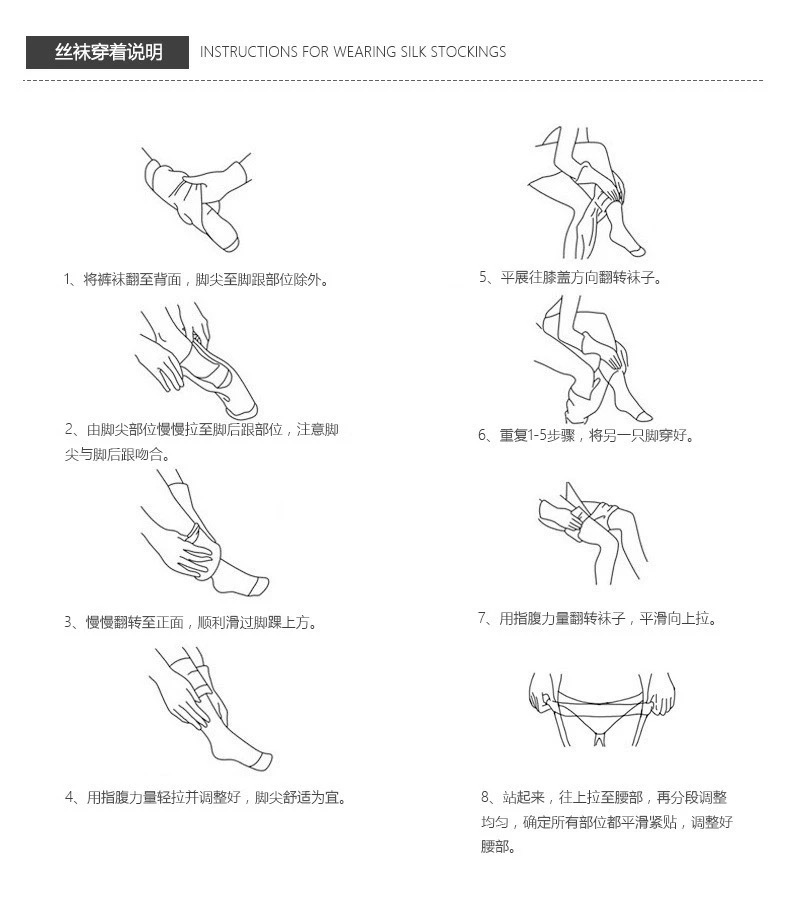 丝袜穿着说明 INSTRUCTIONS FOR WEARING SILK STOCKINGS

1、将裤袜翻至背面，脚尖至脚跟部位除外。

2、由脚尖部位慢慢拉至脚后跟部位，注意脚尖与脚后跟吻合。

3、慢慢翻转至正面，顺利滑过脚踝上方。

4、用指腹力量轻拉并调整好，脚尖舒适为宜。

5、平展往膝盖方向翻转袜子。

6、重复1-5步骤，将另一只脚穿好。

7、用指腹力量翻转袜子，平滑向上拉。

8、站起来，往上拉至腰部，再分段调整均匀，确定所有部位都平滑紧贴，调整好腰部。