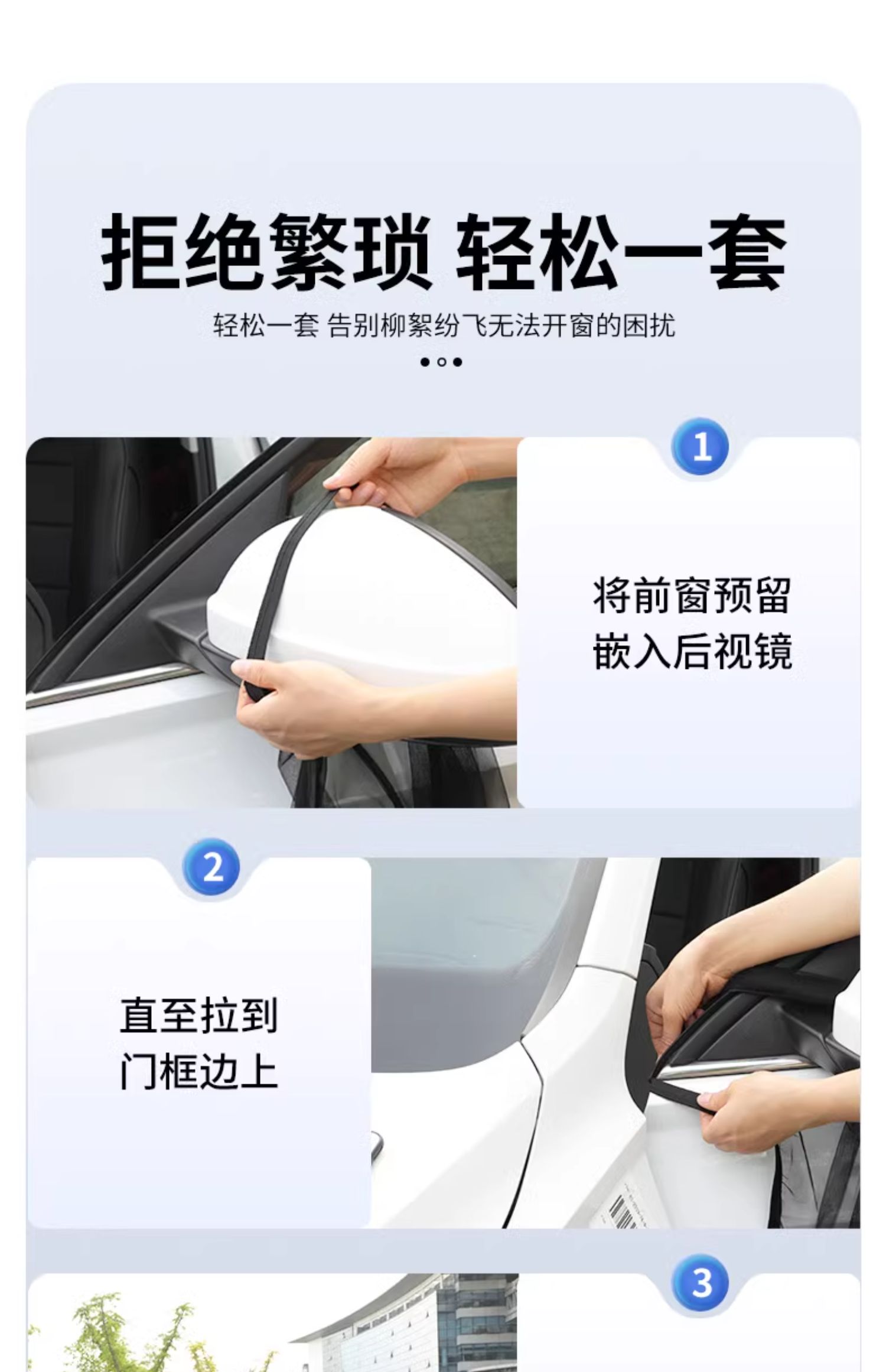 拒绝繁琐 轻松一套

轻松一套 告别柳絮纷飞无法开窗的困扰

1

将前窗预留
嵌入后视镜

2

直至拉到
门框边上

3