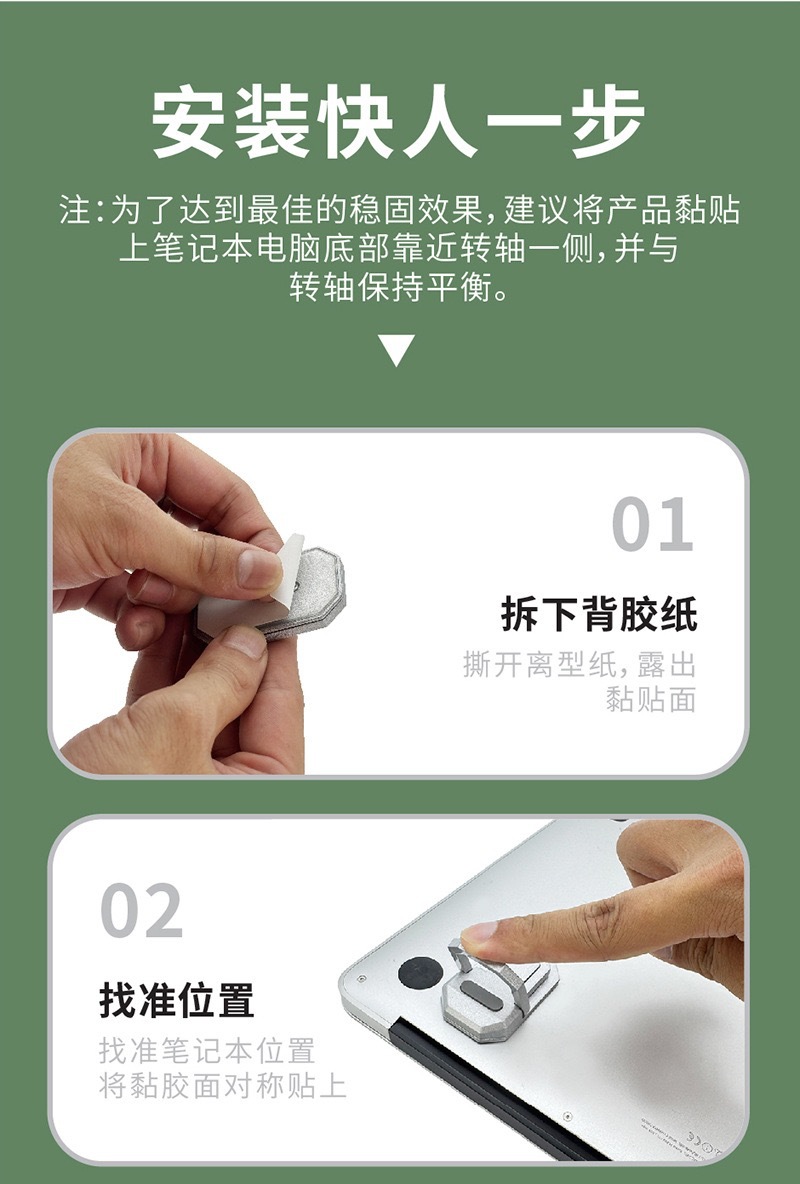 安装快人一步

注:为了达到最佳的稳固效果,建议将产品黏贴上笔记本电脑底部靠近转轴一侧,并与转轴保持平衡。

01
拆下背胶纸
撕开离型纸,露出黏贴面

02
找准位置
找准笔记本位置
将黏胶面对称贴上