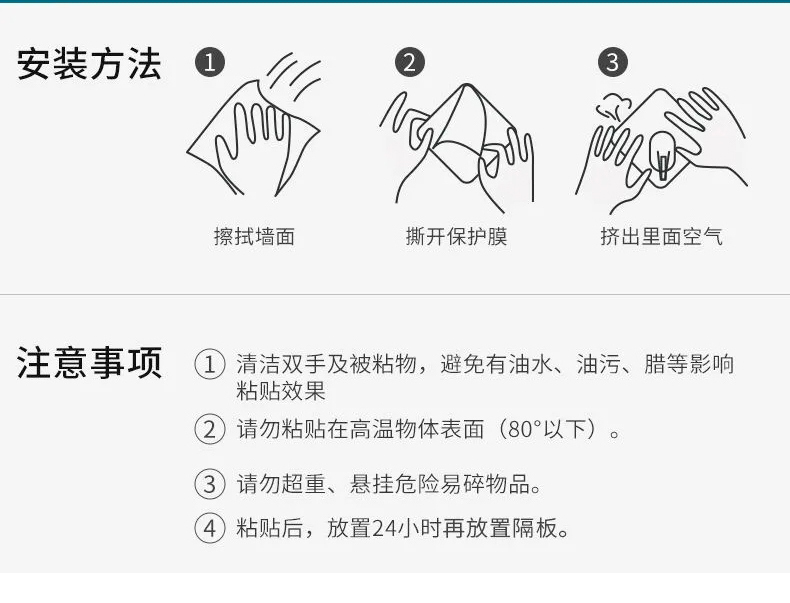 安装方法

❶ 擦拭墙面

❷ 撕开保护膜

❸ 挤出里面空气

注意事项

① 清洁双手及被粘物，避免有油水、油污、腊等影响粘贴效果

② 请勿粘贴在高温物体表面（80°以下）。

③ 请勿超重、悬挂危险易碎物品。

④ 粘贴后，放置24小时再放置隔板。