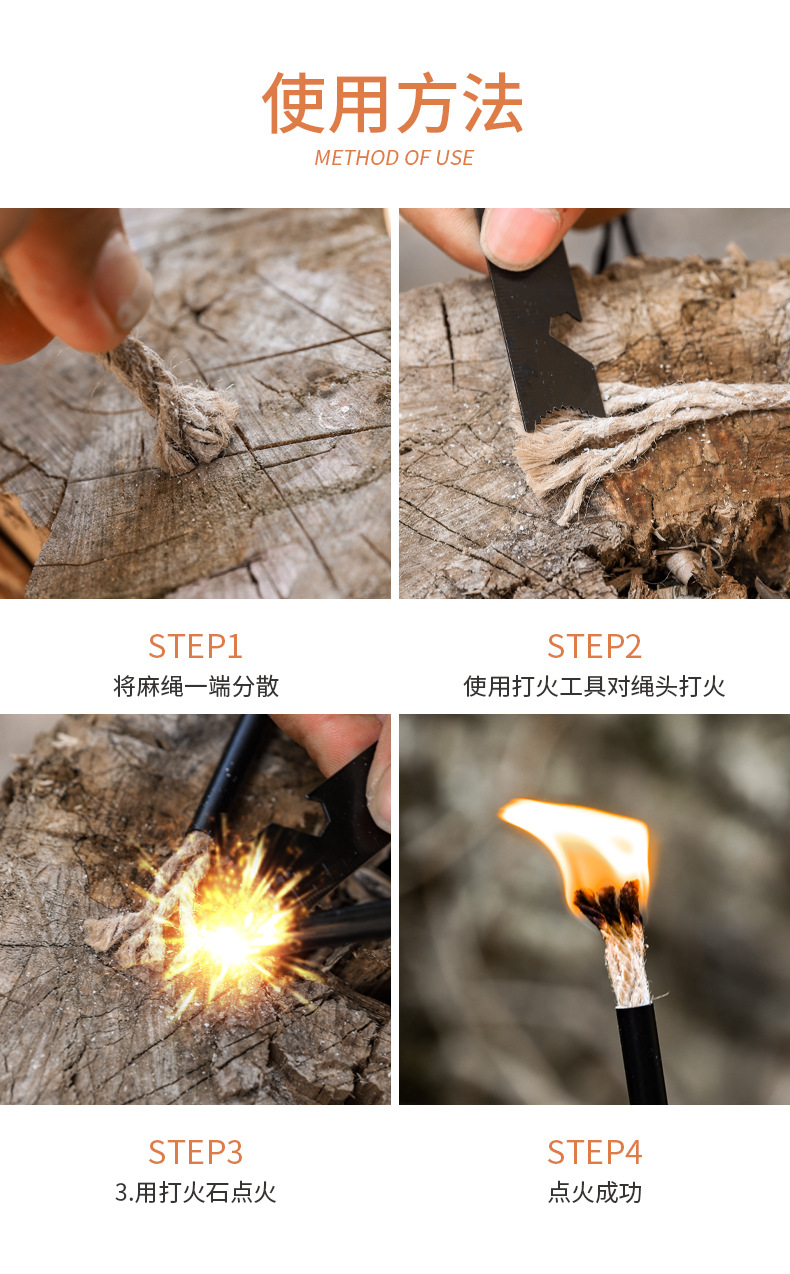 使用方法
METHOD OF USE

STEP1
将麻绳一端分散

STEP2
使用打火工具对绳头打火

STEP3
3.用打火石点火

STEP4
点火成功