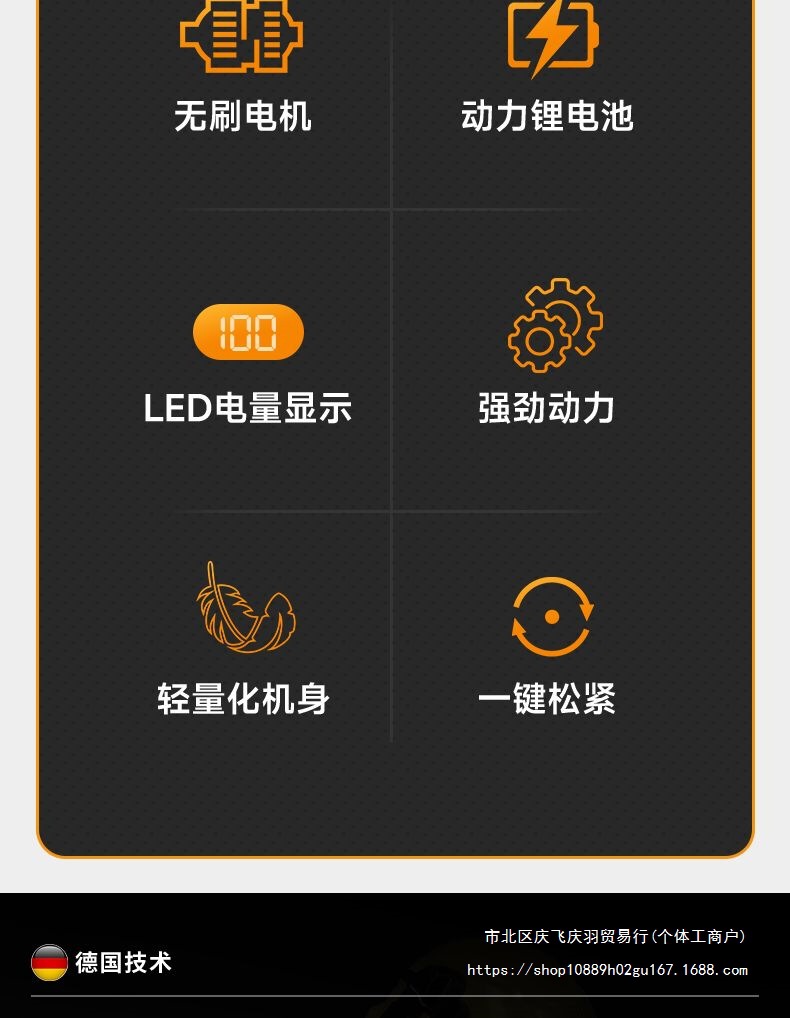 无刷电机

动力锂电池

100

LED电量显示

强劲动力

轻量化机身

一键松紧

德国技术

市北区庆飞庆羽贸易行(个体工商户)
https://shop10889h02gu167.1688.com