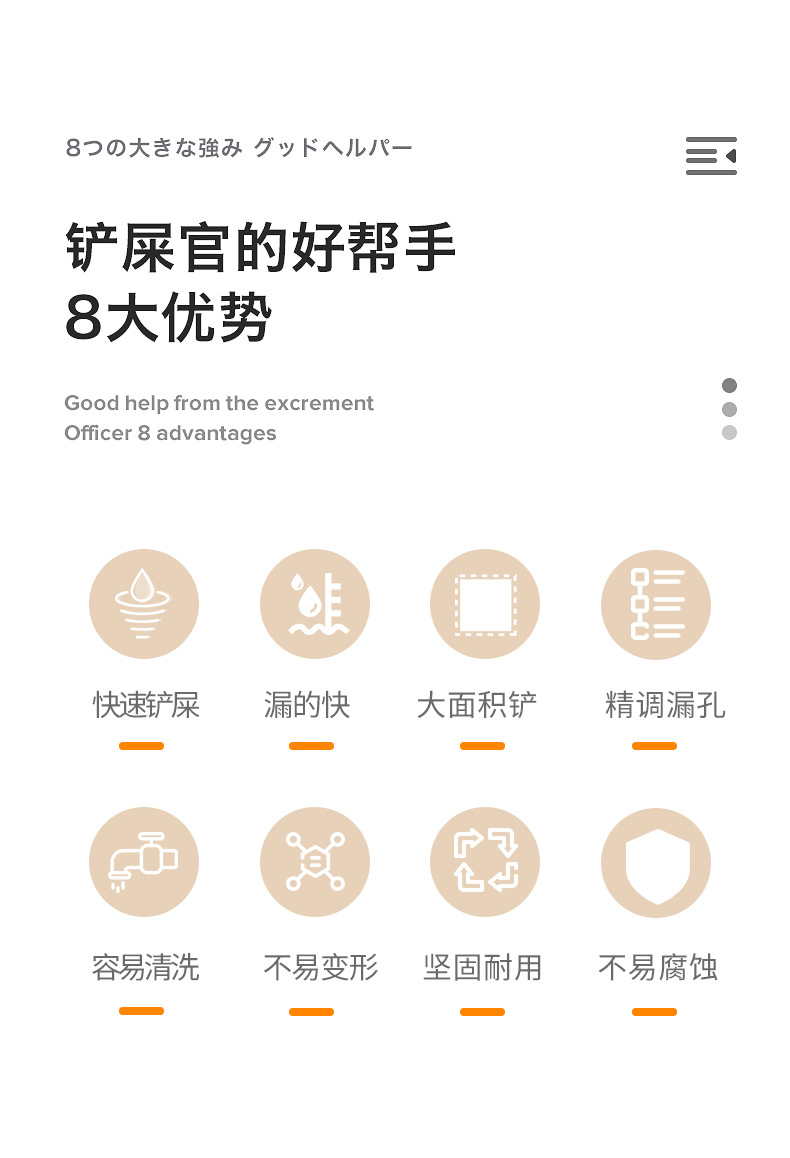 8つの大きな強み グッドヘルパー

铲屎官的好帮手
8大优势

Good help from the excrement
Officer 8 advantages

快速铲屎 漏的快 大面积铲 精调漏孔

容易清洗 不易变形 坚固耐用 不易腐蚀