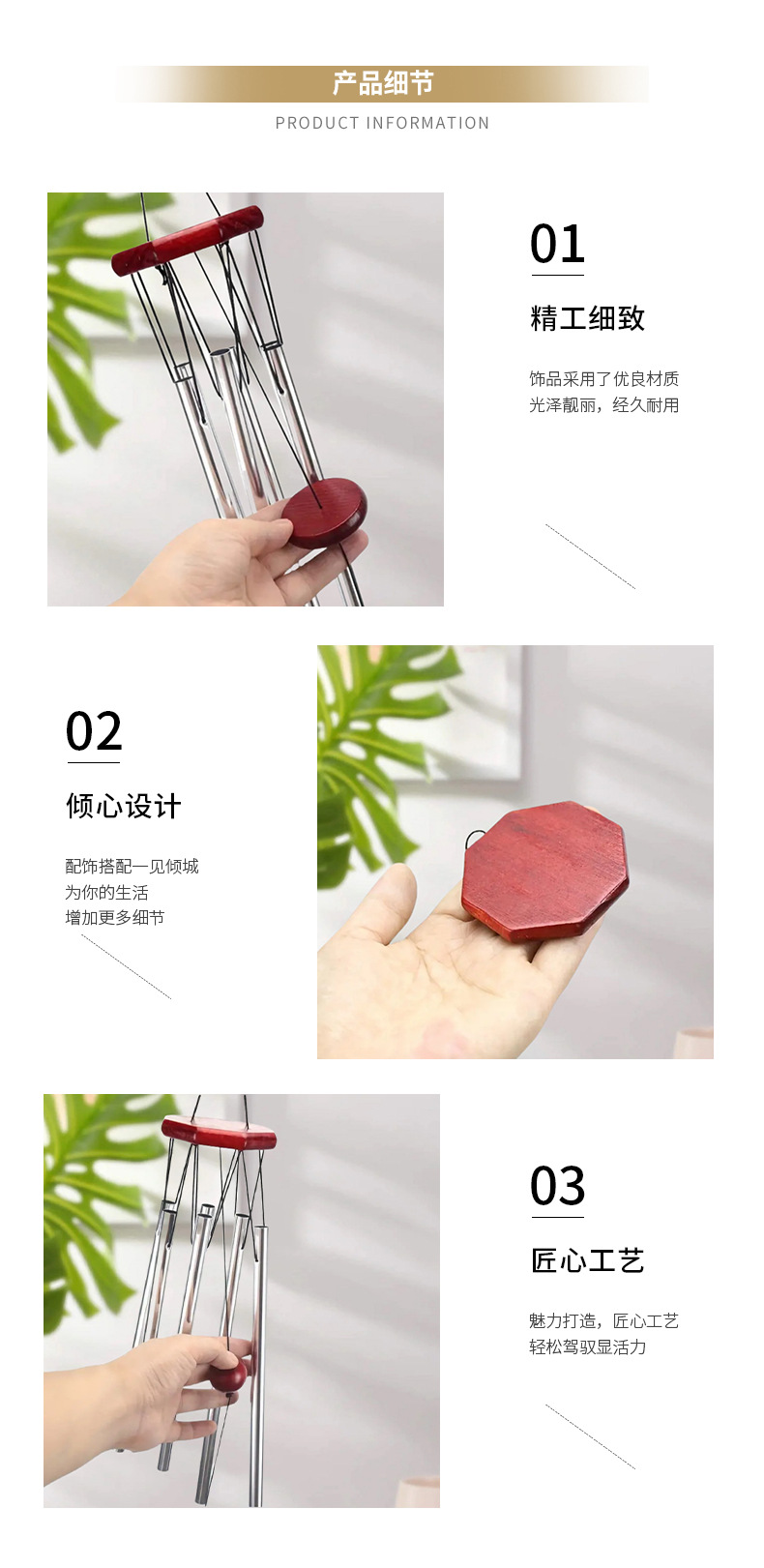 产品细节
PRODUCT INFORMATION

01
精工细致
饰品采用了优良材质
光泽靓丽，经久耐用

02
倾心设计
配饰搭配一见倾城
为你的生活
增加更多细节

03
匠心工艺
魅力打造，匠心工艺
轻松驾驭显活力