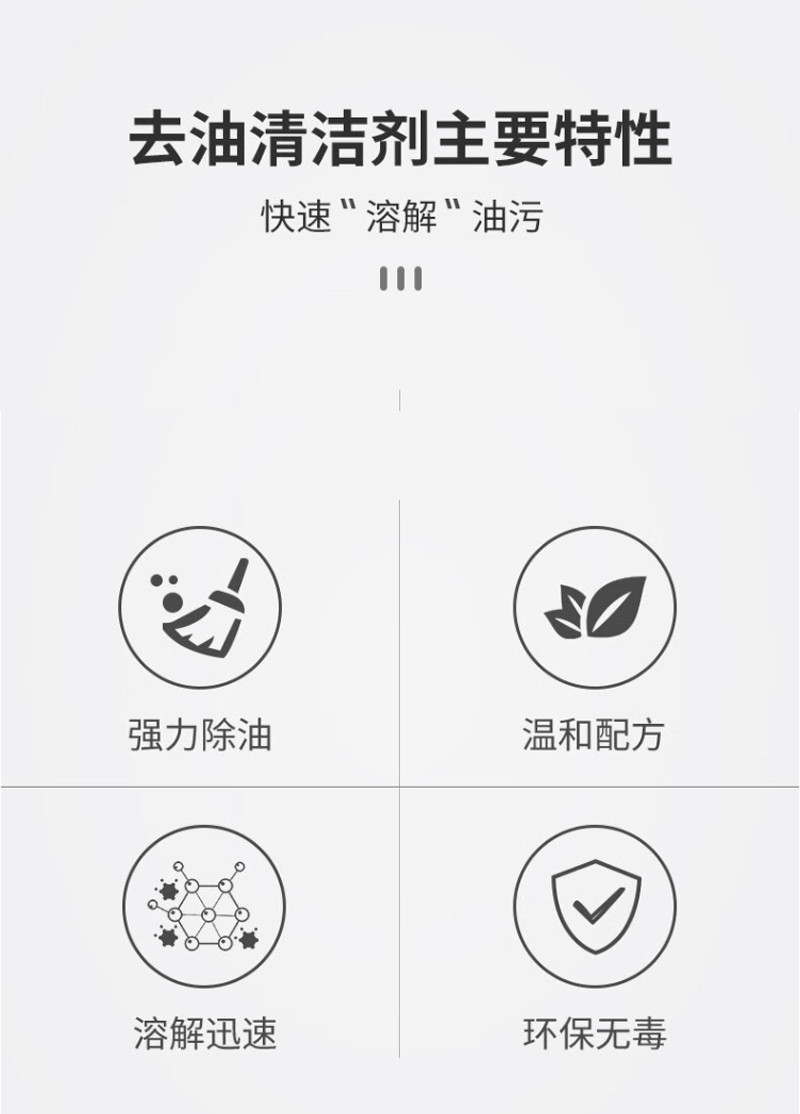 去油清洁剂主要特性

快速“溶解”油污

强力除油

温和配方

溶解迅速

环保无毒