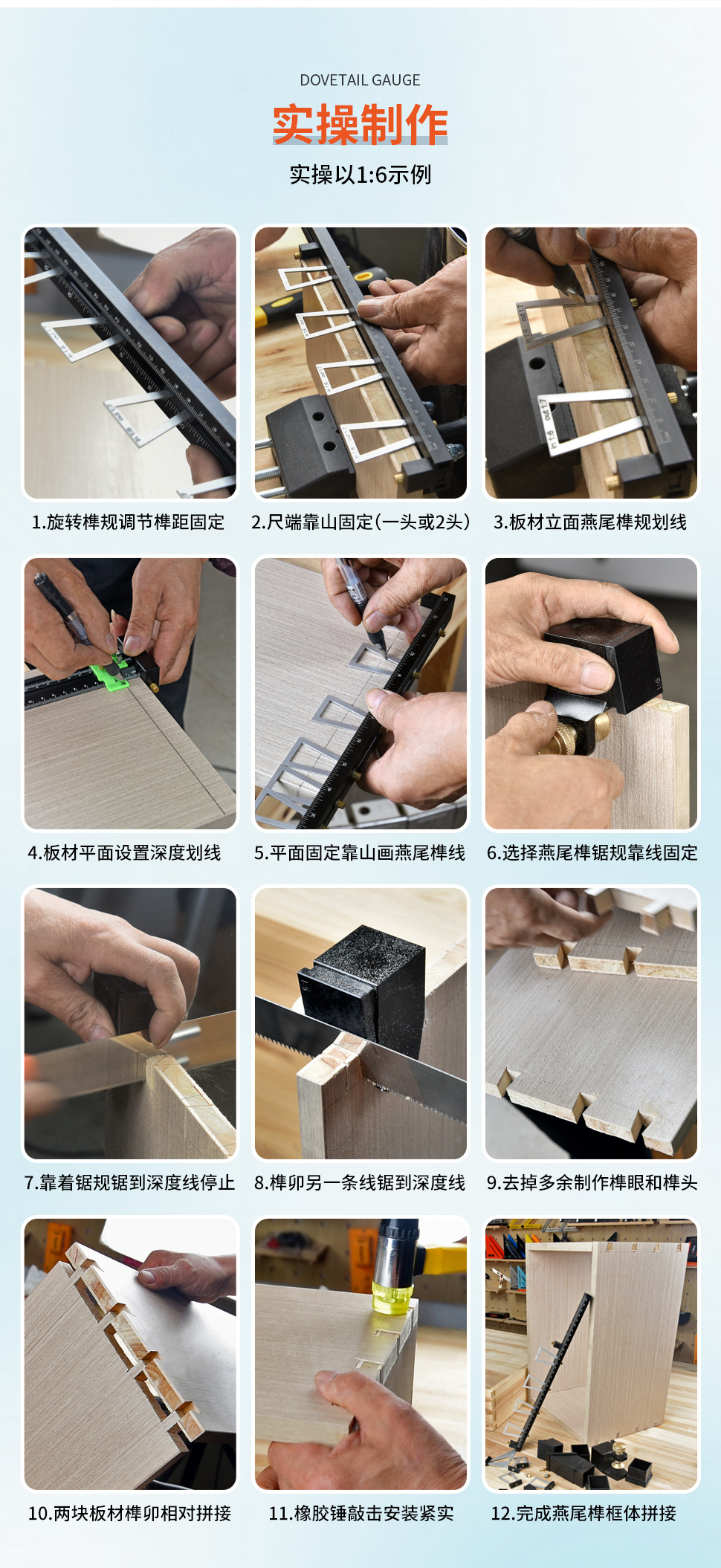 DOVETAIL GAUGE

实操制作

实操以1:6示例

1.旋转榫规调节榫距固定

2.尺端靠山固定(一头或2头)

3.板材立面燕尾榫规划线

4.板材平面设置深度划线

5.平面固定靠山画燕尾榫线

6.选择燕尾榫锯规靠线固定

7.靠着锯规锯到深度线停止

8.榫卯另一条线锯到深度线

9.去掉多余制作榫眼和榫头

10.两块板材榫卯相对拼接

11.橡胶锤敲击安装紧实

12.完成燕尾榫框体拼接