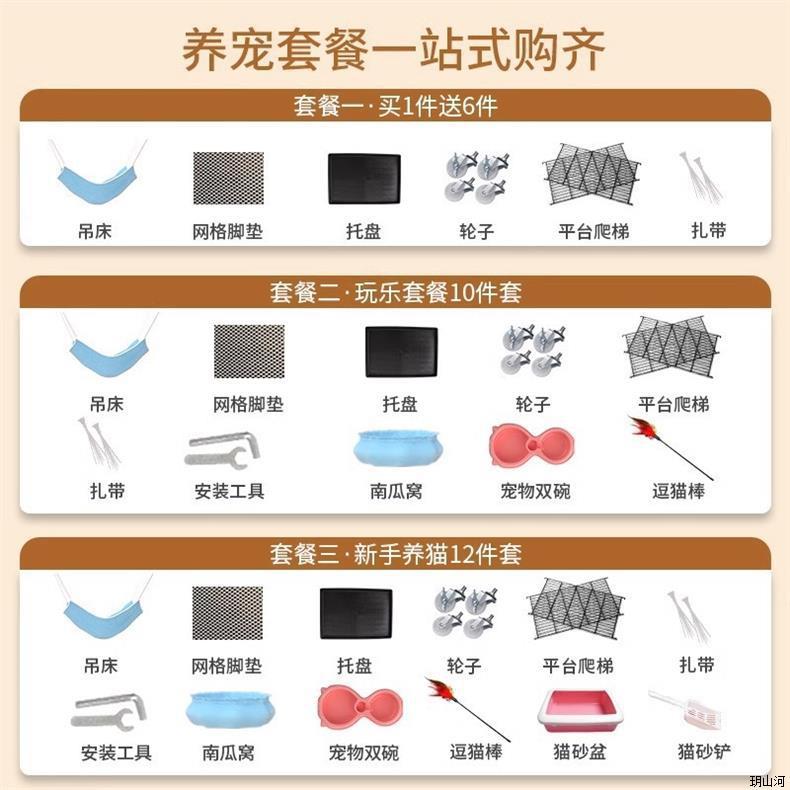 养宠套餐一站式购齐

套餐一·买1件送6件

吊床 网格脚垫 托盘 轮子 平台爬梯 扎带

套餐二·玩乐套餐10件套

吊床 网格脚垫 托盘 轮子 平台爬梯

扎带 安装工具 南瓜窝 宠物双碗 逗猫棒

套餐三·新手养猫12件套

吊床 网格脚垫 托盘 轮子 平台爬梯 扎带

安装工具 南瓜窝 宠物双碗 逗猫棒 猫砂盆 猫砂铲

玥山河