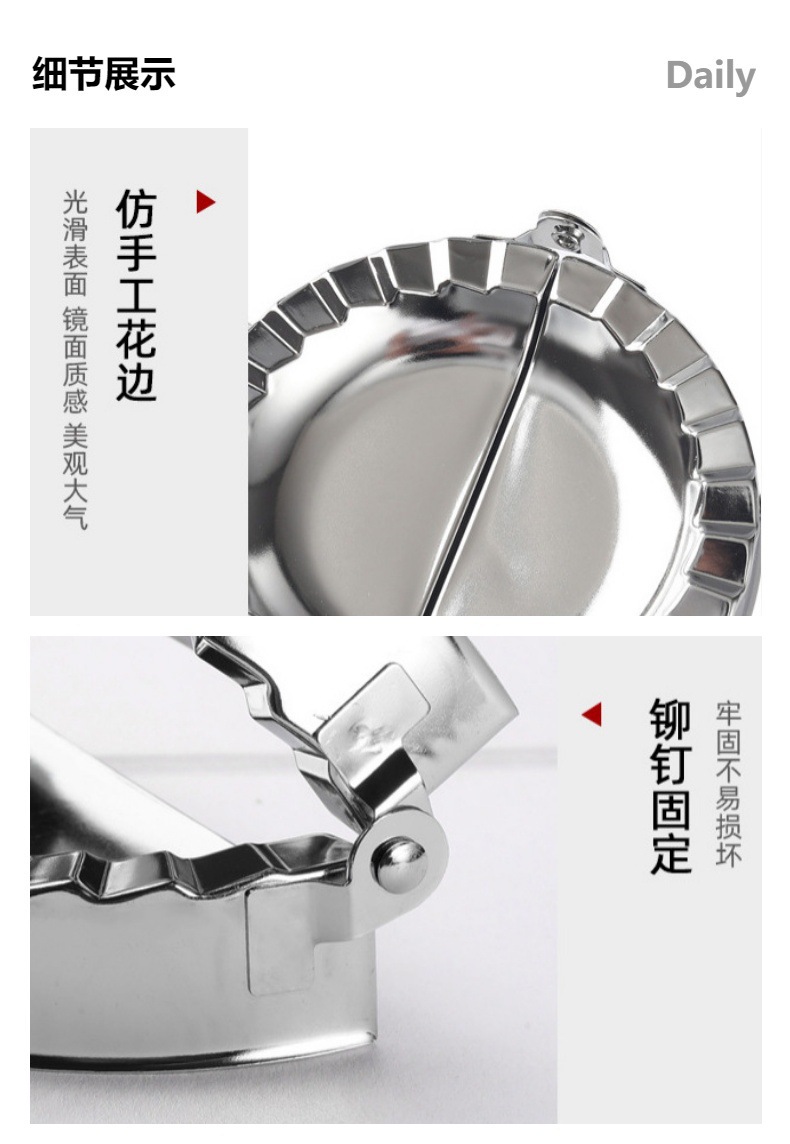 细节展示

Daily

仿手工花边

光滑表面 镜面质感 美观大气

铆钉固定

牢固不易损坏