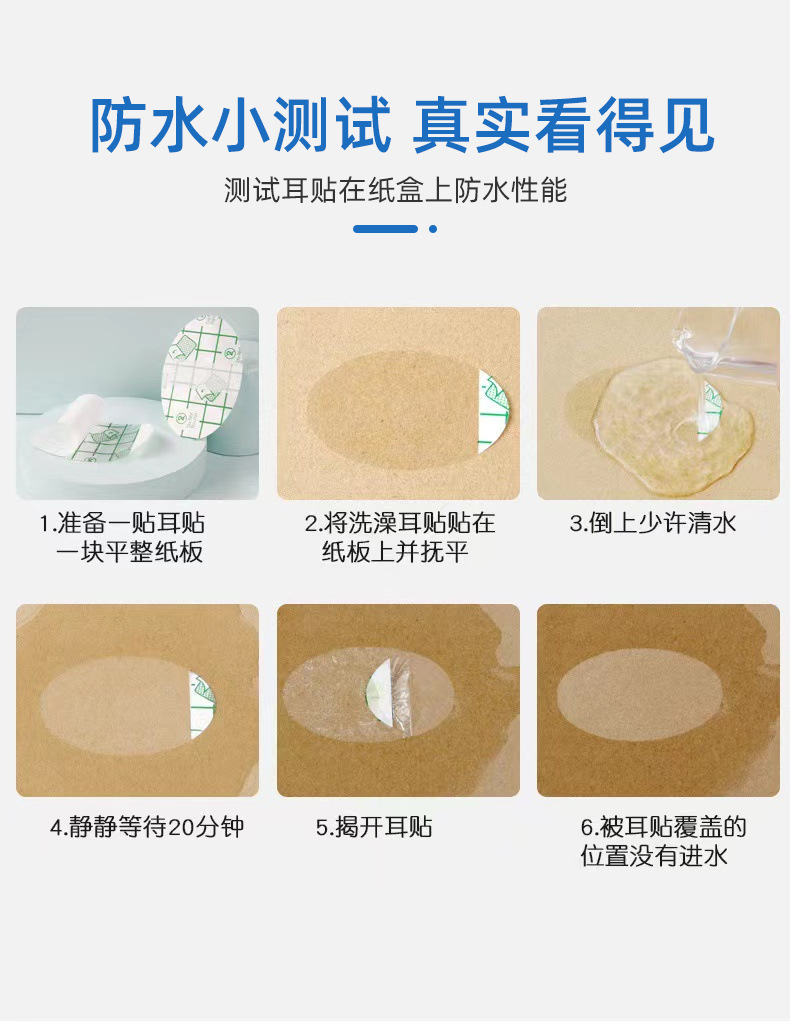 防水小测试 真实看得见

测试耳贴在纸盒上防水性能

1.准备一贴耳贴 一块平整纸板

2.将洗澡耳贴贴在纸板上并抚平

3.倒上少许清水

4.静静等待20分钟

5.揭开耳贴

6.被耳贴覆盖的位置没有进水