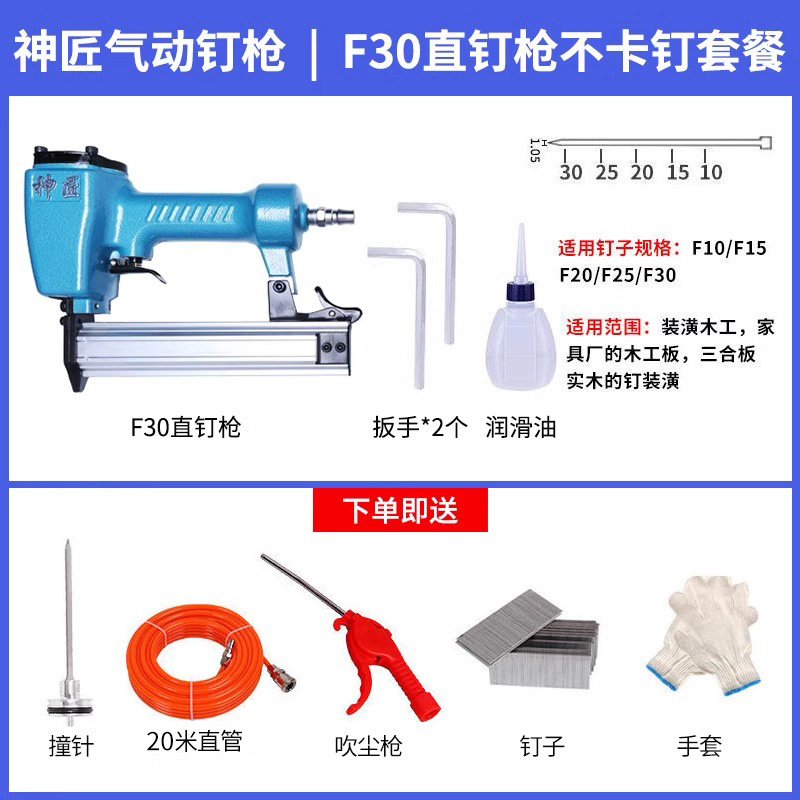 神匠气动钉枪 | F30直钉枪不卡钉套餐

神匠

1.05

30 25 20 15 10

适用钉子规格：F10/F15 F20/F25/F30

适用范围：装潢木工，家具厂的木工板，三合板实木的钉装潢

F30直钉枪

扳手*2个 润滑油

下单即送

撞针

20米直管

吹尘枪

钉子

手套