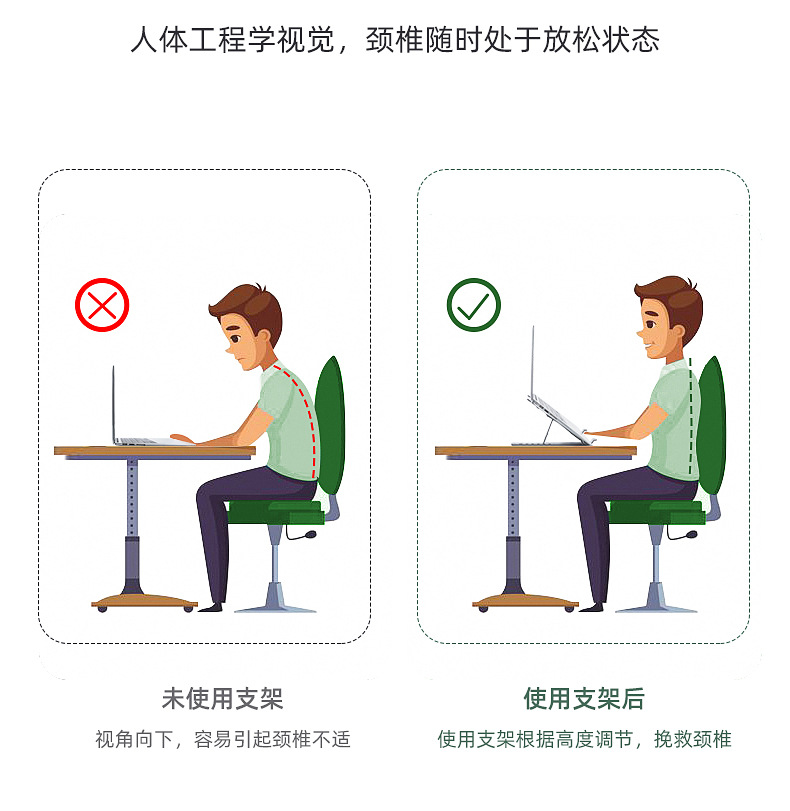 人体工程学视觉，颈椎随时处于放松状态

未使用支架

视角向下，容易引起颈椎不适

使用支架后

使用支架根据高度调节，挽救颈椎