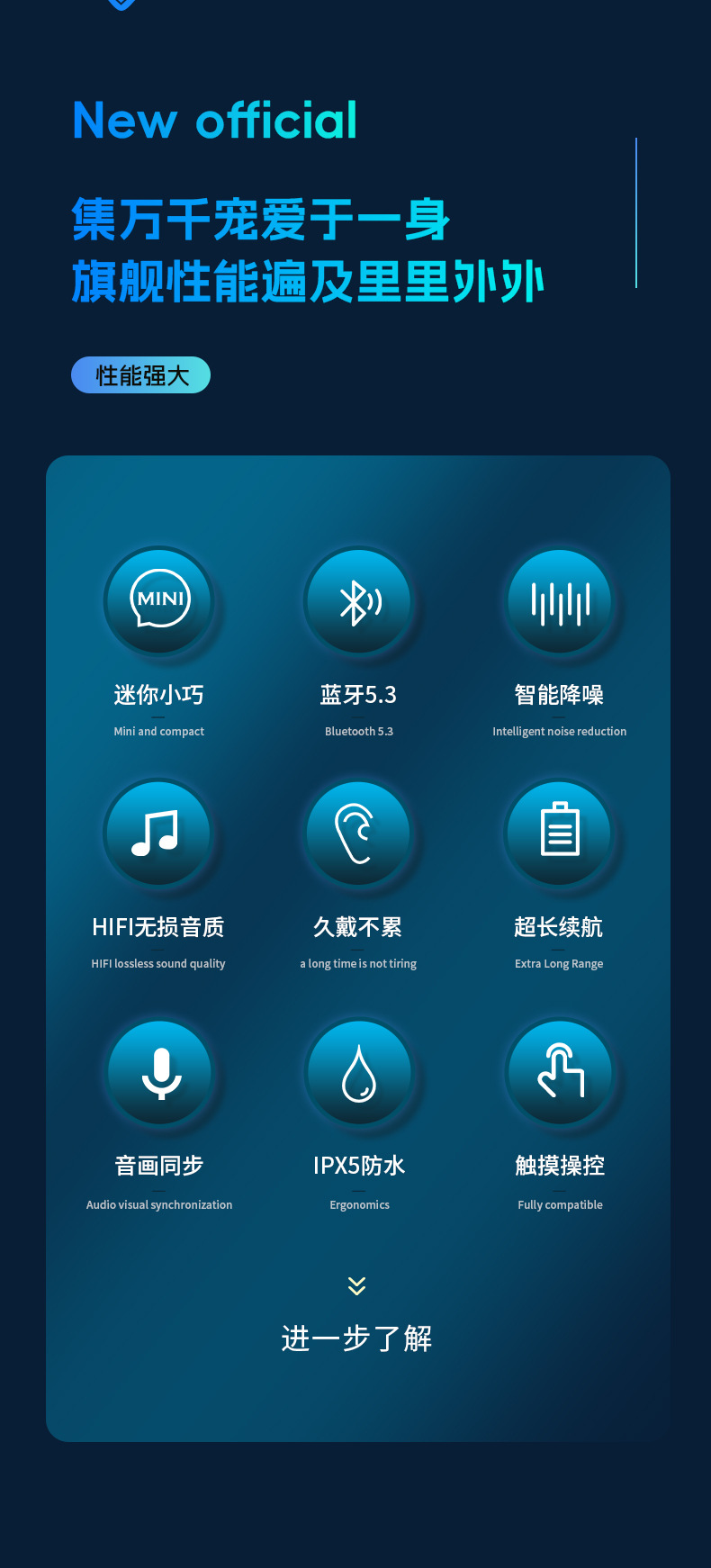 New official

集万千宠爱于一身
旗舰性能遍及里里外外

性能强大

MINI

迷你小巧

Mini and compact

蓝牙5.3

Bluetooth 5.3

智能降噪

Intelligent noise reduction

HIFI无损音质

HIFI lossless sound quality

久戴不累

a long time is not tiring

超长续航

Extra Long Range

音画同步

Audio visual synchronization

IPX5防水

Ergonomics

触摸操控

Fully compatible

进一步了解