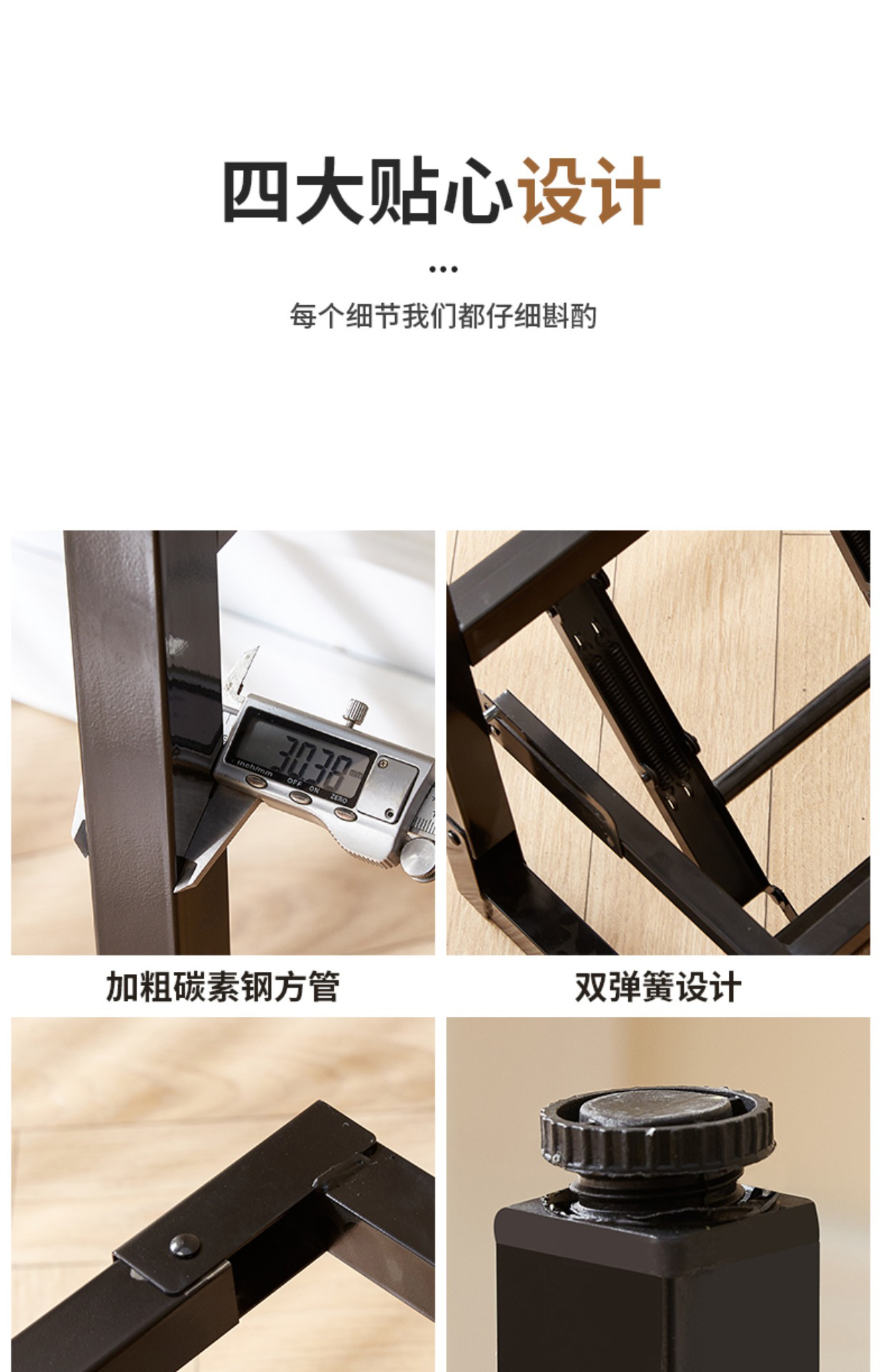 四大贴心设计

...

每个细节我们都仔细斟酌

30.38 mm
inch/mm OFF ON ZERO

加粗碳素钢方管

双弹簧设计