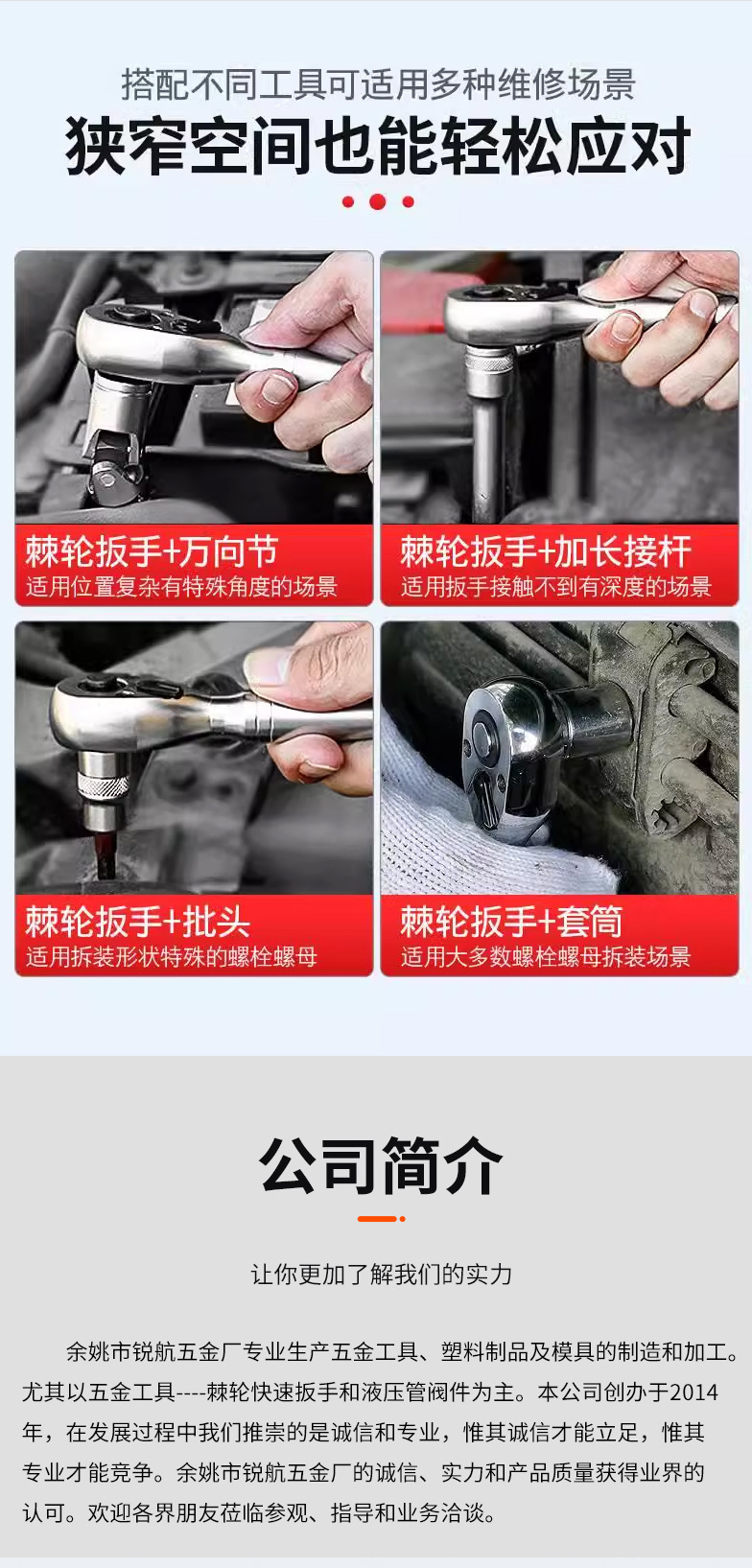 搭配不同工具可适用多种维修场景

狭窄空间也能轻松应对

棘轮扳手+万向节
适用位置复杂有特殊角度的场景

棘轮扳手+加长接杆
适用扳手接触不到有深度的场景

棘轮扳手+批头
适用拆装形状特殊的螺栓螺母

棘轮扳手+套筒
适用大多数螺栓螺母拆装场景

公司简介

让你更加了解我们的实力

余姚市锐航五金厂专业生产五金工具、塑料制品及模具的制造和加工。尤其以五金工具----棘轮快速扳手和液压管阀件为主。本公司创办于2014年，在发展过程中我们推崇的是诚信和专业，惟其诚信才能立足，惟其专业才能竞争。余姚市锐航五金厂的诚信、实力和产品质量获得业界的认可。欢迎各界朋友莅临参观、指导和业务洽谈。