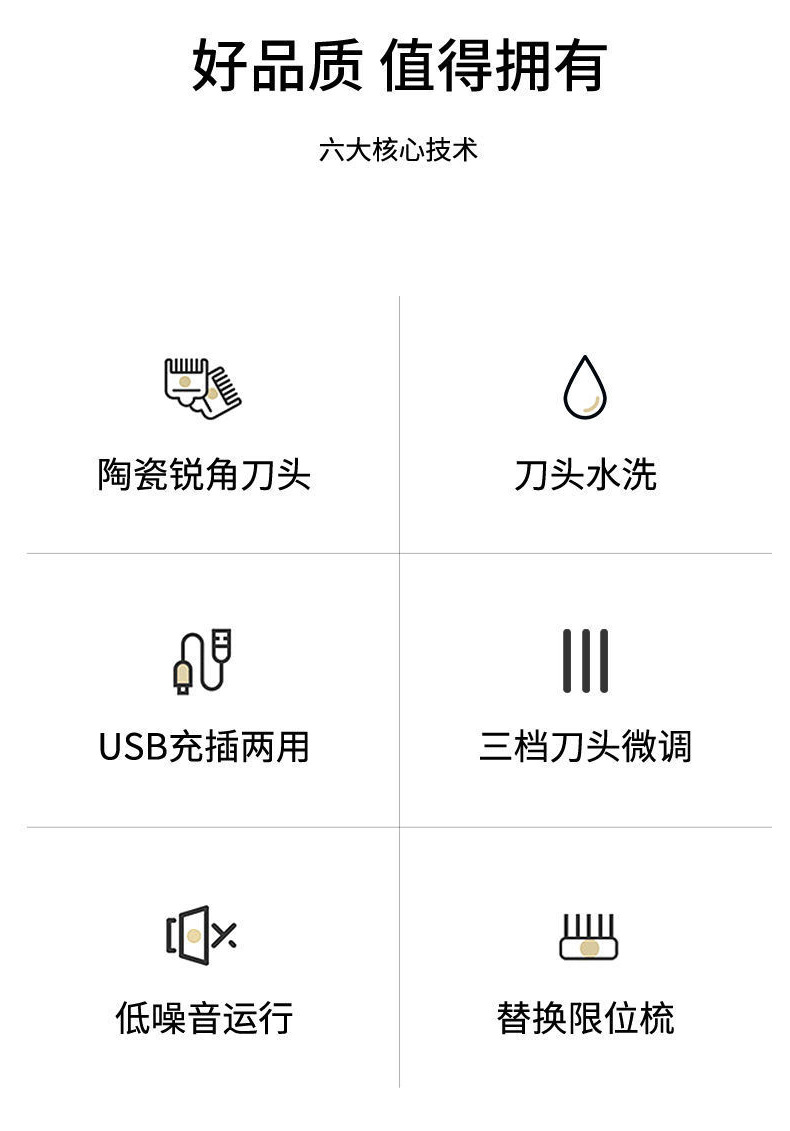 好品质 值得拥有

六大核心技术

陶瓷锐角刀头

刀头水洗

USB充插两用

三档刀头微调

低噪音运行

替换限位梳