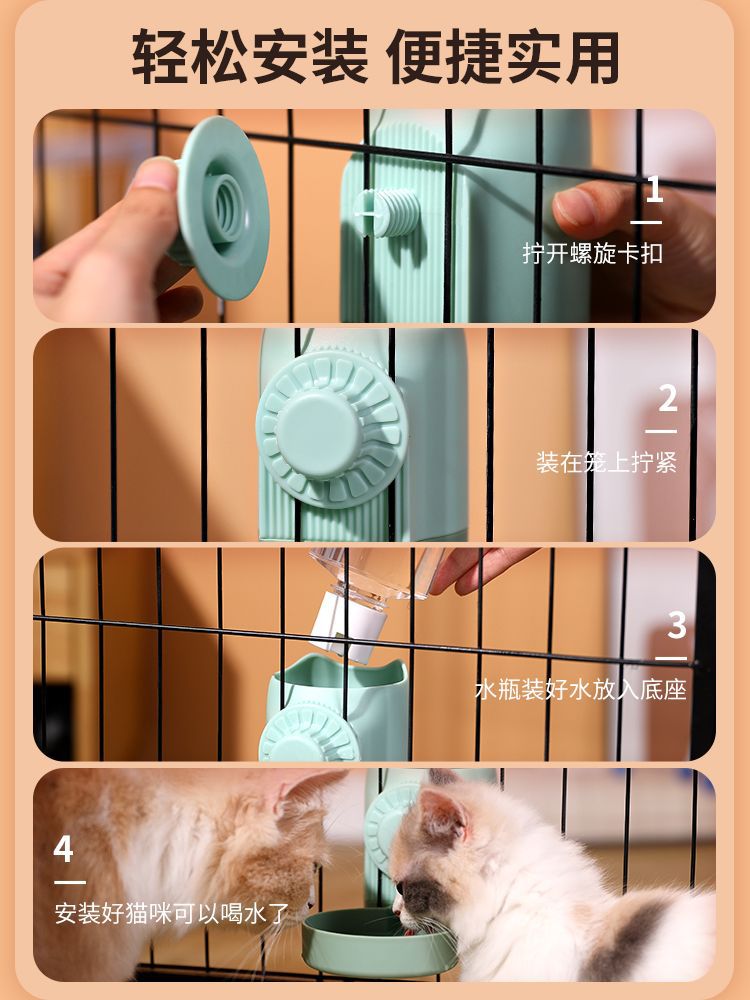 轻松安装 便捷实用

1
拧开螺旋卡扣

2
装在笼上拧紧

3
水瓶装好水放入底座

4
安装好猫咪可以喝水了