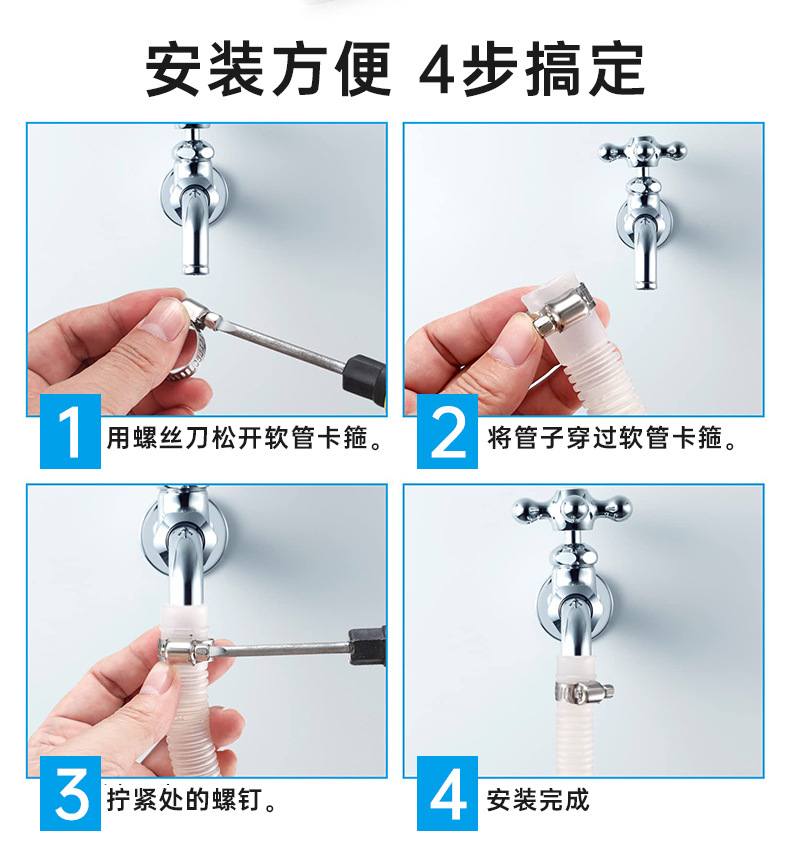 安装方便 4步搞定

1 用螺丝刀松开软管卡箍。

2 将管子穿过软管卡箍。

3 拧紧处的螺钉。

4 安装完成