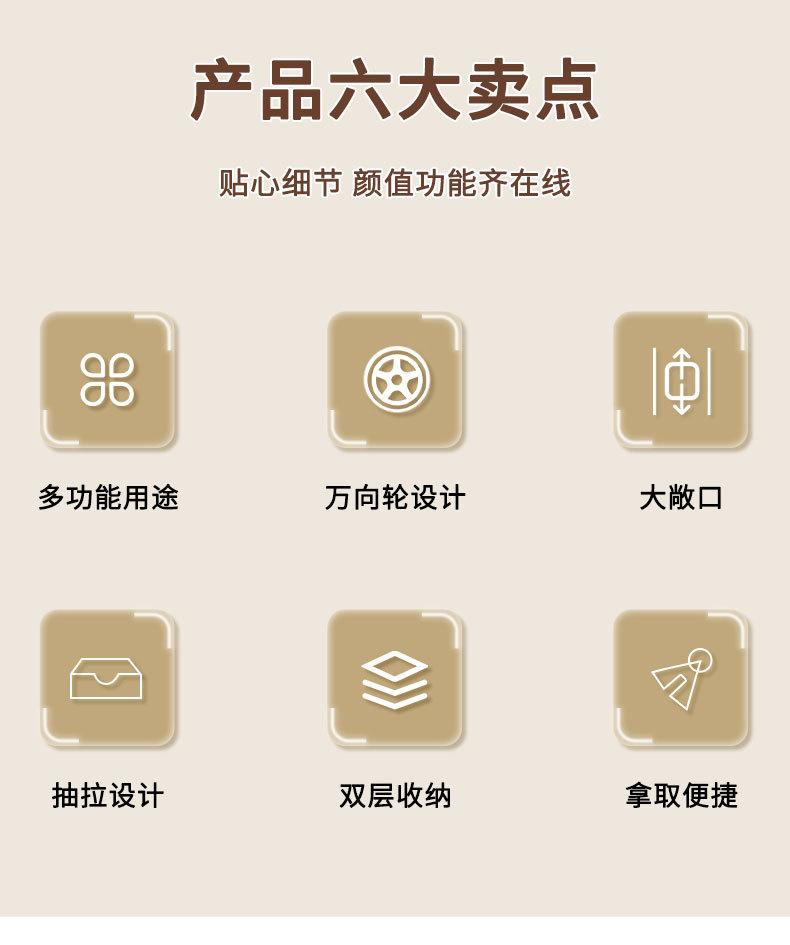 产品六大卖点

贴心细节 颜值功能齐在线

多功能用途

万向轮设计

大敞口

抽拉设计

双层收纳

拿取便捷