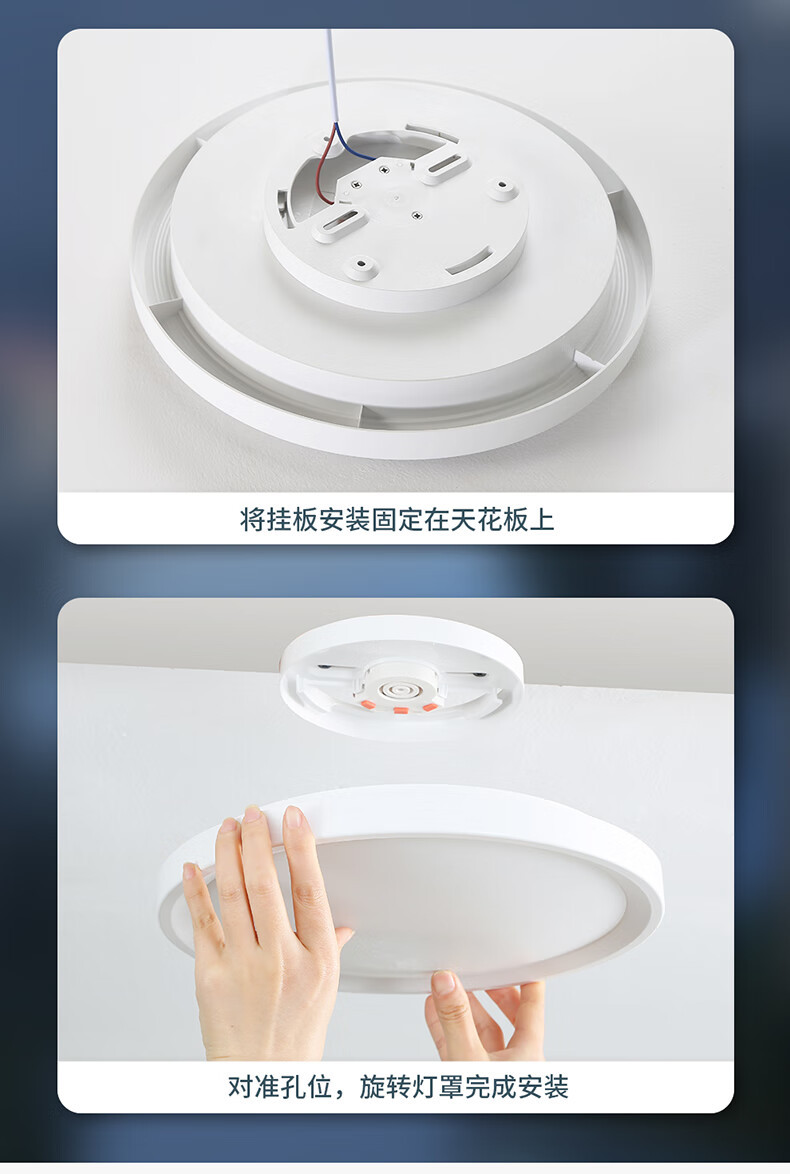 将挂板安装固定在天花板上

对准孔位，旋转灯罩完成安装