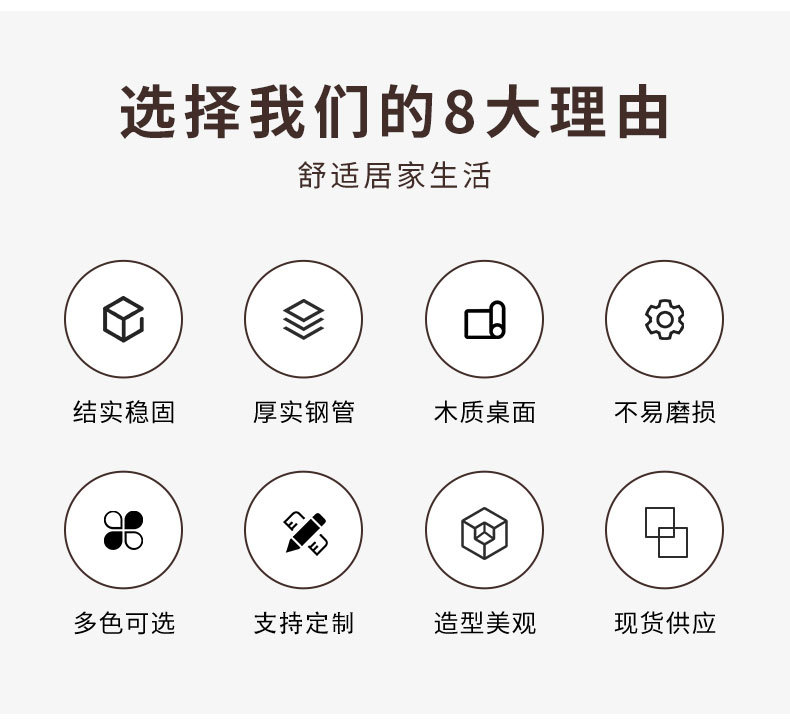 选择我们的8大理由

舒适居家生活

结实稳固

厚实钢管

木质桌面

不易磨损

多色可选

支持定制

造型美观

现货供应