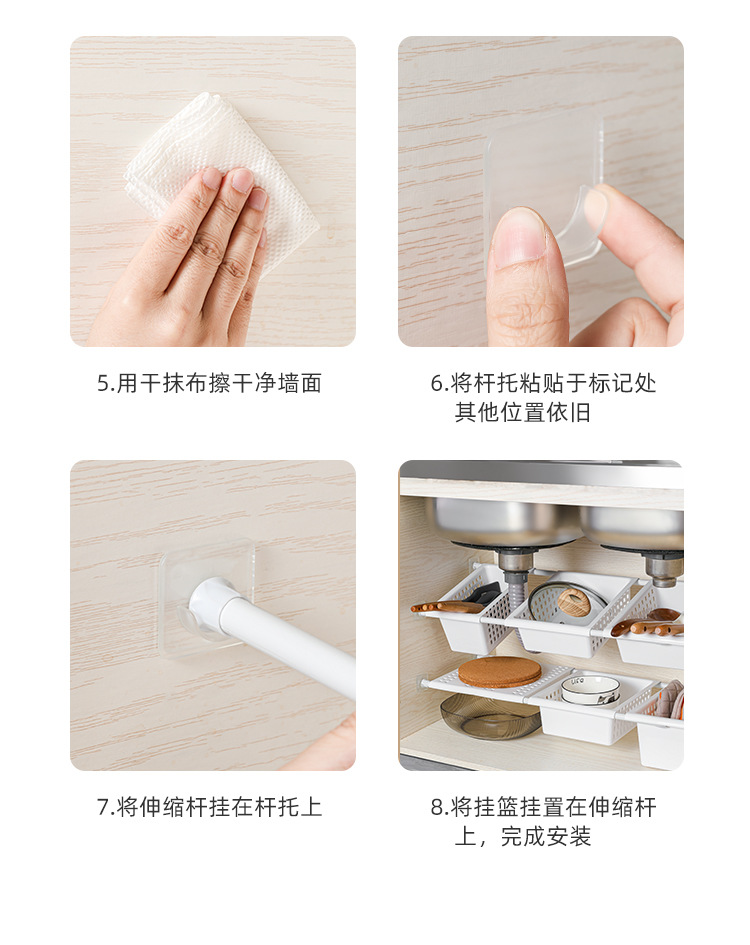 5.用干抹布擦干净墙面

6.将杆托粘贴于标记处
其他位置依旧

7.将伸缩杆挂在杆托上

8.将挂篮挂置在伸缩杆上，完成安装