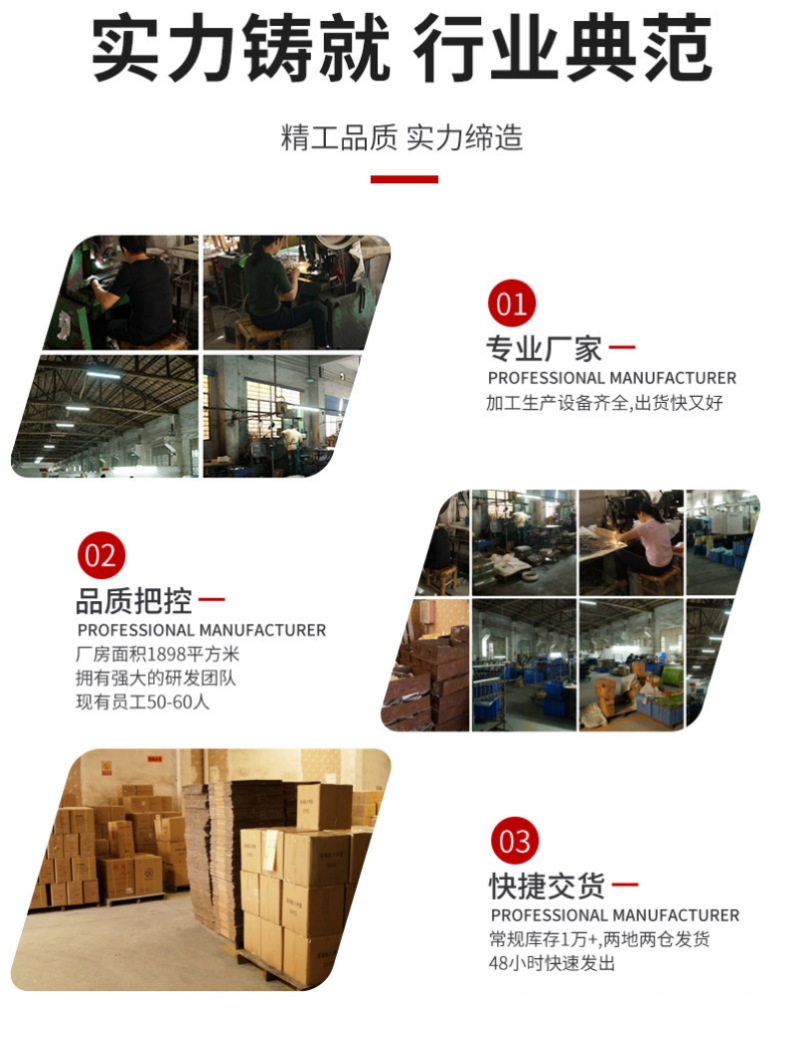 实力铸就 行业典范

精工品质 实力缔造

01

专业厂家

PROFESSIONAL MANUFACTURER

加工生产设备齐全,出货快又好

02

品质把控

PROFESSIONAL MANUFACTURER

厂房面积1898平方米
拥有强大的研发团队
现有员工50-60人

03

快捷交货

PROFESSIONAL MANUFACTURER

常规库存1万+,两地两仓发货
48小时快速发出