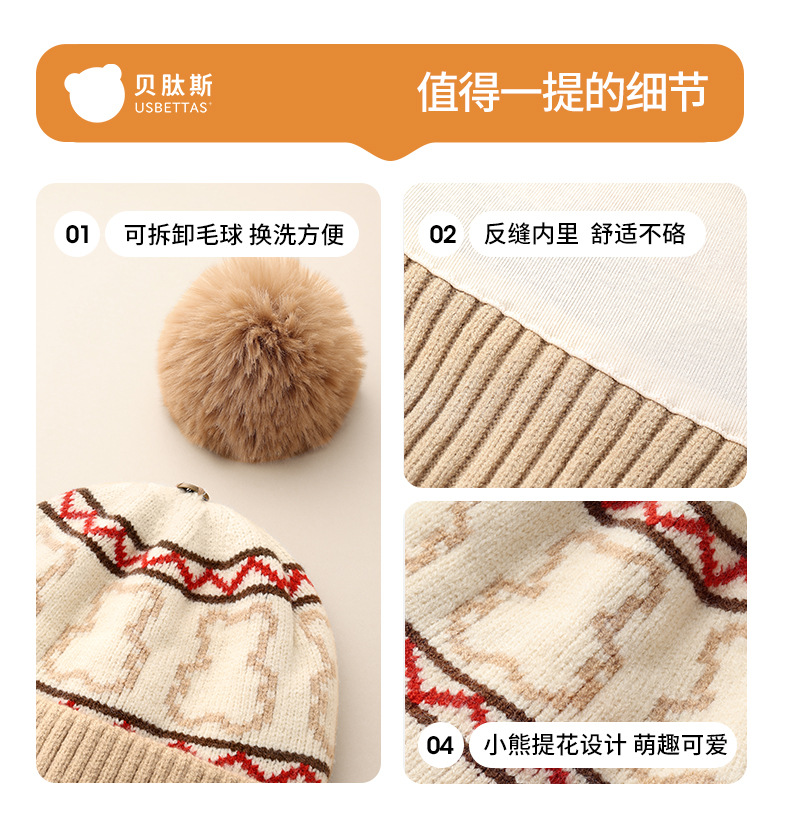 贝肽斯
USBETTAS®

值得一提的细节

01 可拆卸毛球 换洗方便

02 反缝内里 舒适不硌

04 小熊提花设计 萌趣可爱