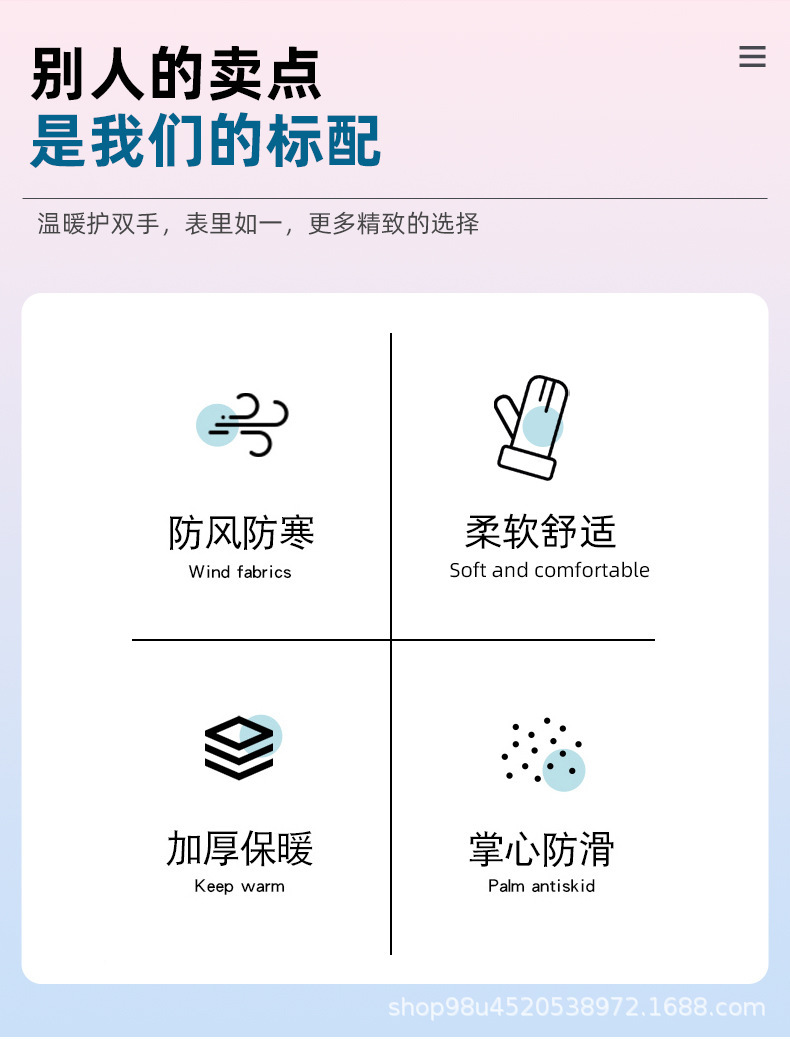 别人的卖点
是我们的标配

温暖护双手，表里如一，更多精致的选择

防风防寒
Wind fabrics

柔软舒适
Soft and comfortable

加厚保暖
Keep warm

掌心防滑
Palm antiskid

shop98u4520538972.1688.com