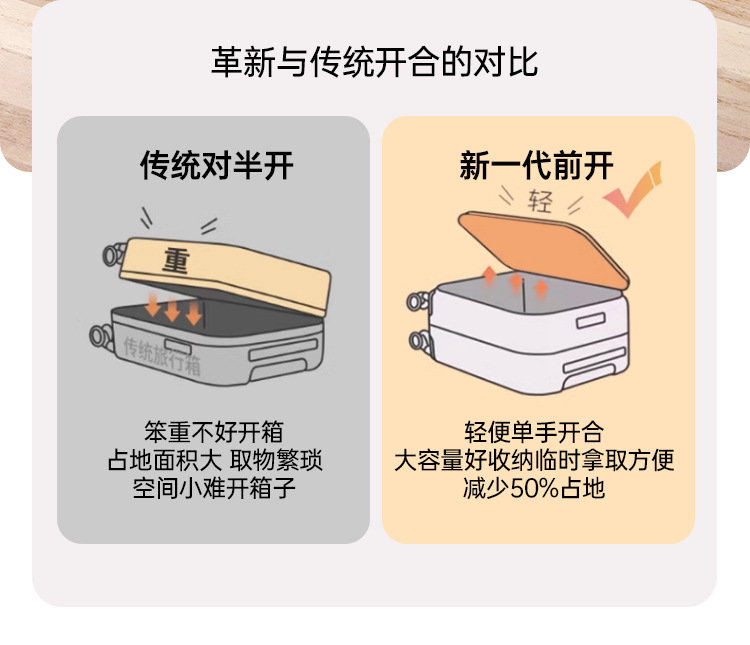 革新与传统开合的对比

传统对半开

重

传统旅行箱

笨重不好开箱
占地面积大 取物繁琐
空间小难开箱子

新一代前开

轻

轻便单手开合
大容量好收纳临时拿取方便
减少50%占地