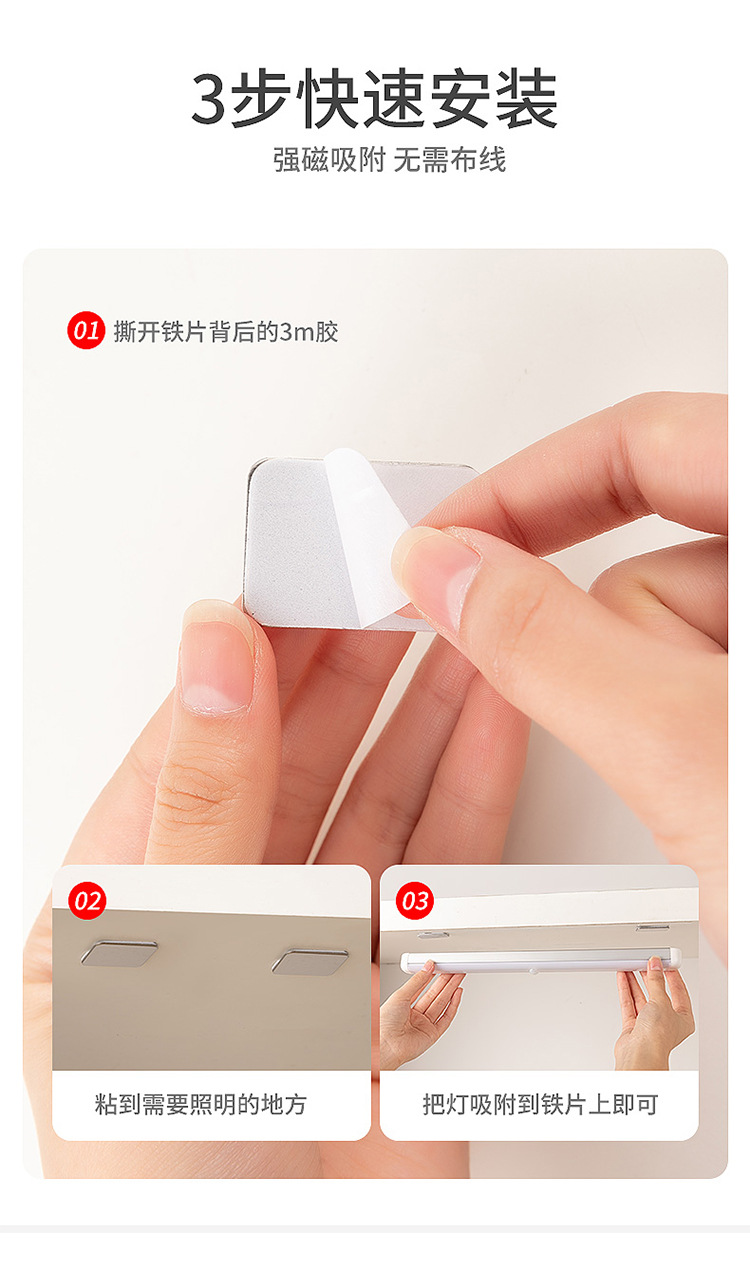 3步快速安装

强磁吸附 无需布线

01 撕开铁片背后的3m胶

02

粘到需要照明的地方

03

把灯吸附到铁片上即可