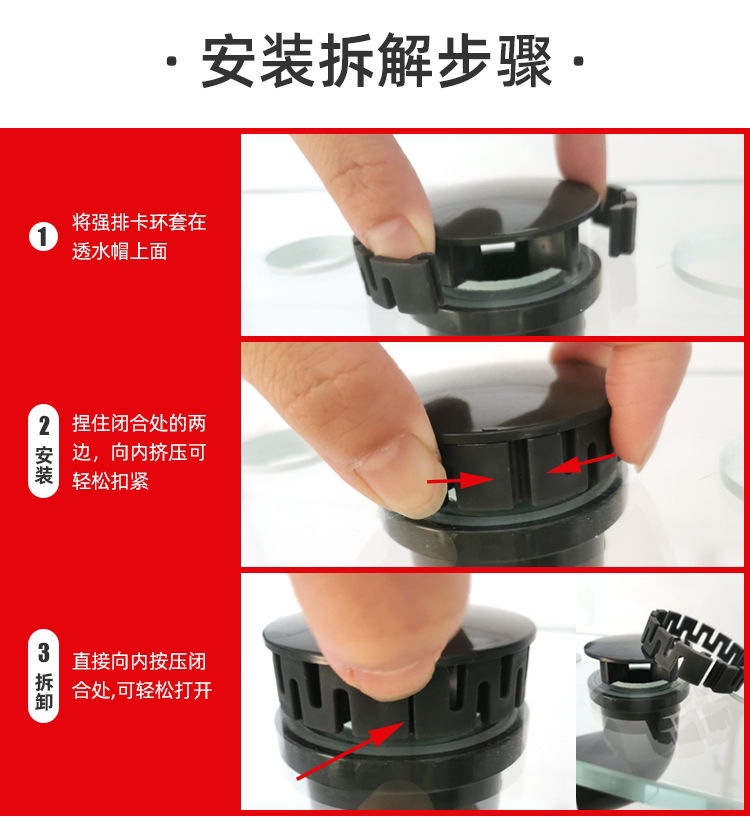 · 安装拆解步骤 ·

1 将强排卡环套在透水帽上面

2 安装 捏住闭合处的两边，向内挤压可轻松扣紧

3 拆卸 直接向内按压闭合处,可轻松打开