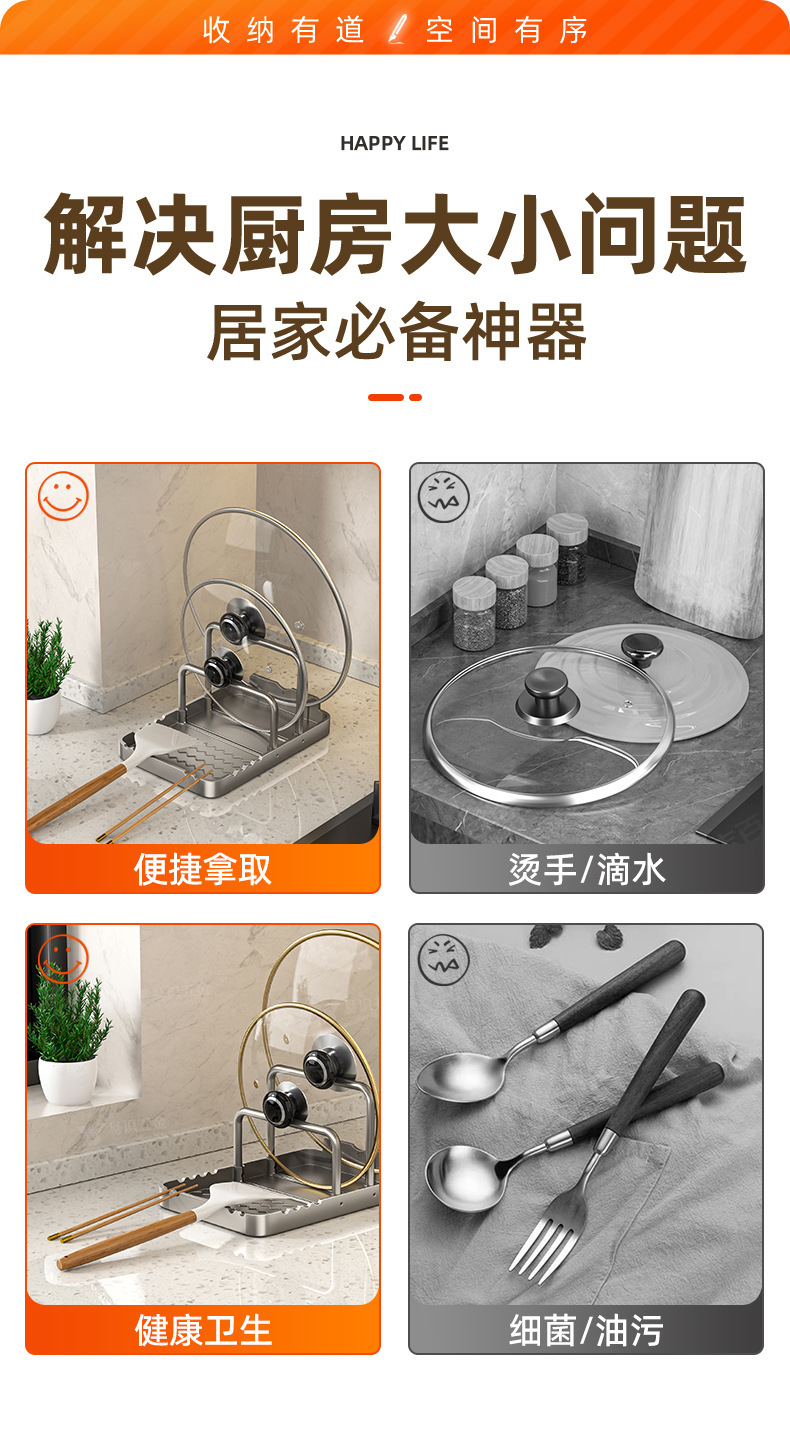 收纳有道 空间有序

HAPPY LIFE

解决厨房大小问题

居家必备神器

便捷拿取

烫手/滴水

健康卫生

细菌/油污