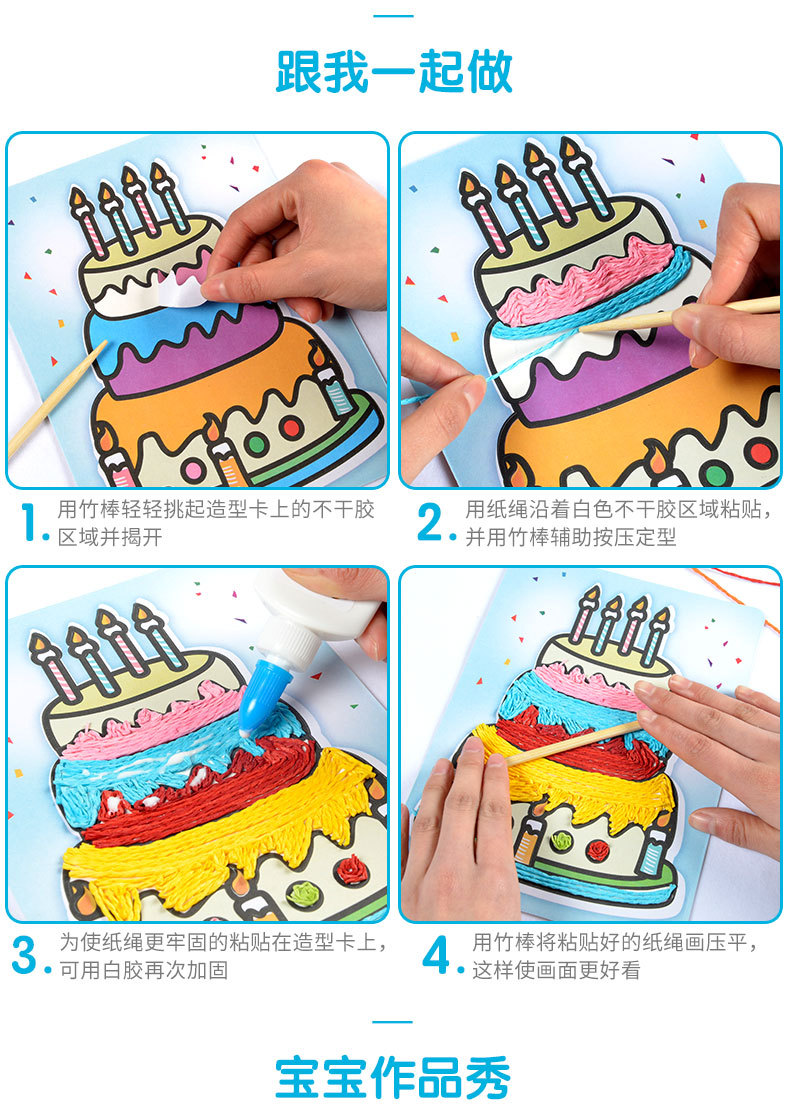 跟我一起做

1. 用竹棒轻轻挑起造型卡上的不干胶区域并揭开

2. 用纸绳沿着白色不干胶区域粘贴，并用竹棒辅助按压定型

3. 为使纸绳更牢固的粘贴在造型卡上，可用白胶再次加固

4. 用竹棒将粘贴好的纸绳画压平，这样使画面更好看

宝宝作品秀