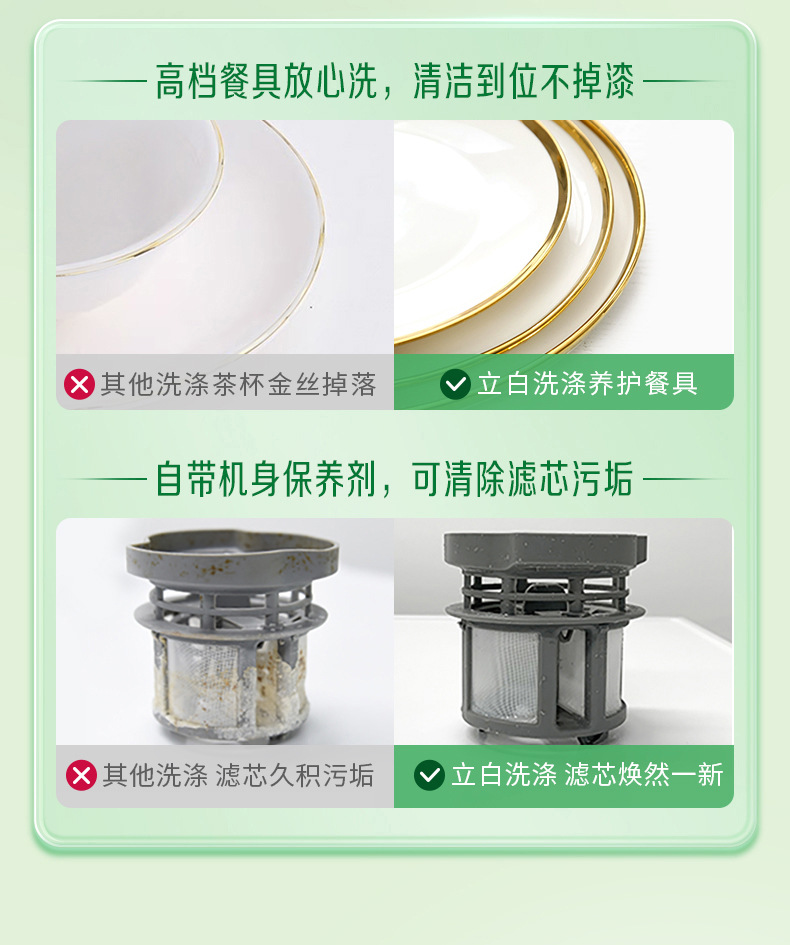 高档餐具放心洗，清洁到位不掉漆

其他洗涤茶杯金丝掉落

立白洗涤养护餐具

自带机身保养剂，可清除滤芯污垢

其他洗涤 滤芯久积污垢

立白洗涤 滤芯焕然一新