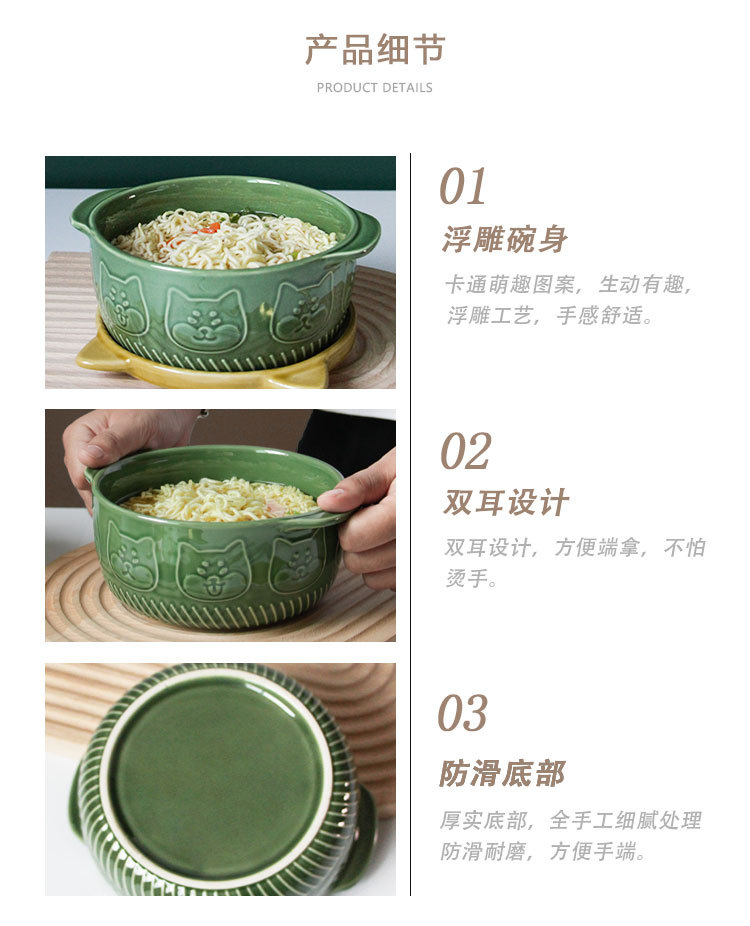 产品细节
PRODUCT DETAILS

01
浮雕碗身
卡通萌趣图案，生动有趣，浮雕工艺，手感舒适。

02
双耳设计
双耳设计，方便端拿，不怕烫手。

03
防滑底部
厚实底部，全手工细腻处理防滑耐磨，方便手端。